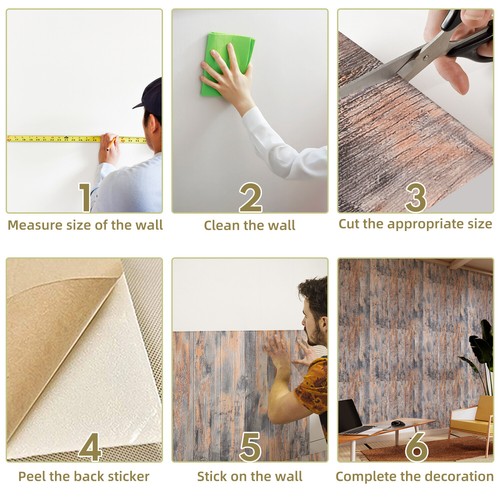 1
Measure size of the wall

2
Clean the wall

3
Cut the appropriate size

4
Peel the back sticker

5
Stick on the wall

6
Complete the decoration