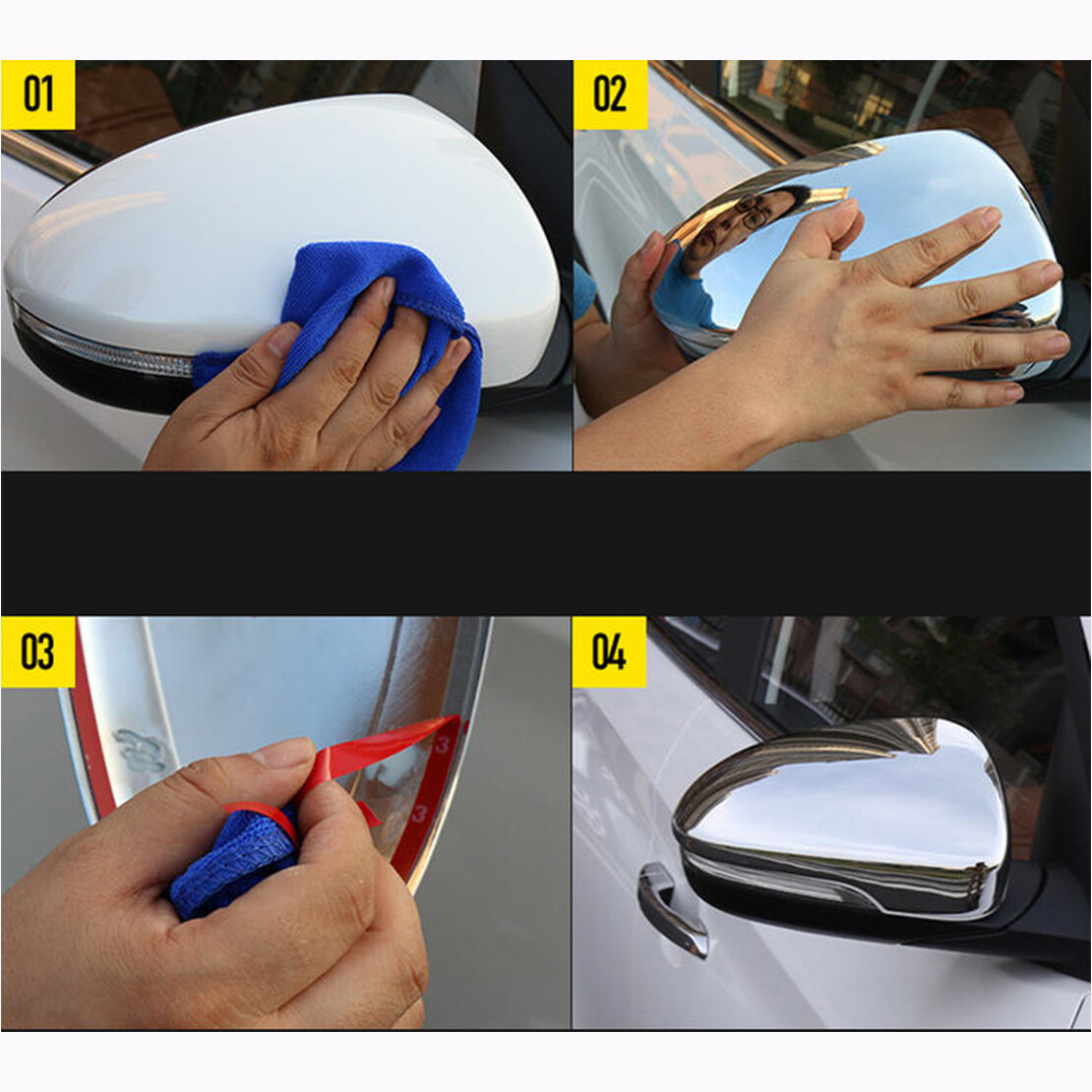 01

02

03

3

3

04