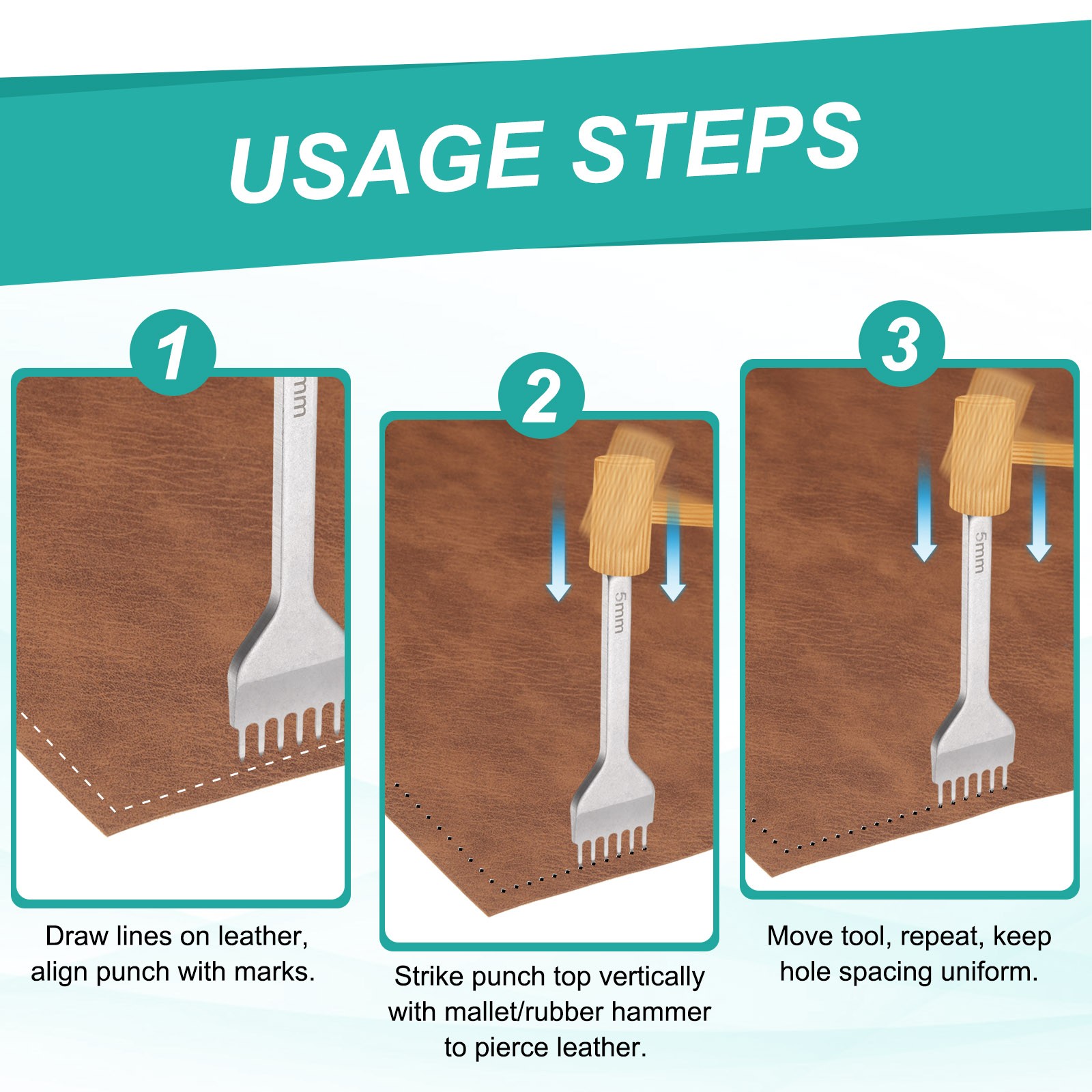 USAGE STEPS

1

mm

Draw lines on leather, align punch with marks.

2

5mm

Strike punch top vertically with mallet/rubber hammer to pierce leather.

3

5mm

Move tool, repeat, keep hole spacing uniform.