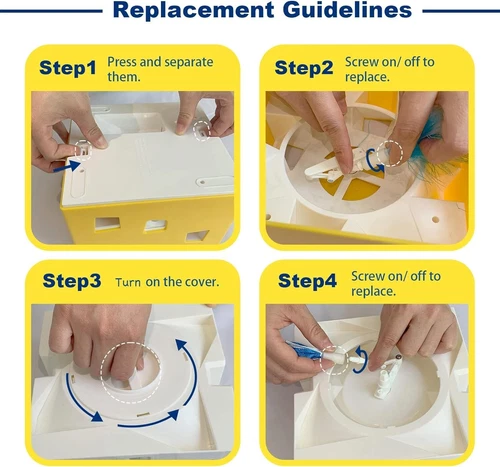 Replacement Guidelines

Step1 Press and separate them.

Step2 Screw on/ off to replace.

Step3 Turn on the cover.

Step4 Screw on/ off to replace.