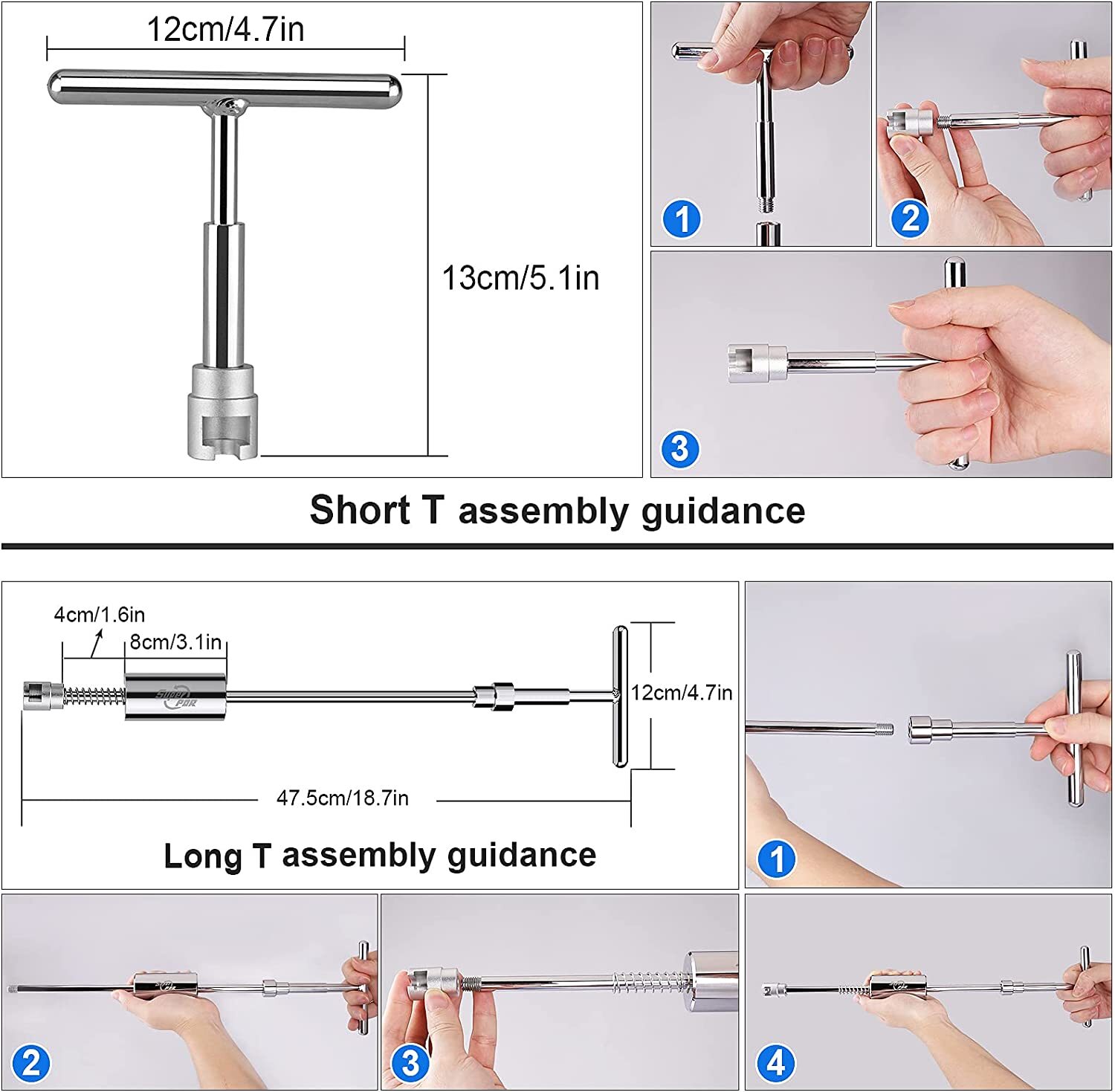 12cm/4.7in

13cm/5.1in

1

2

3

Short T assembly guidance

4cm/1.6in

8cm/3.1in

Super PDR

12cm/4.7in

47.5cm/18.7in

Long T assembly guidance

1

2

3

4