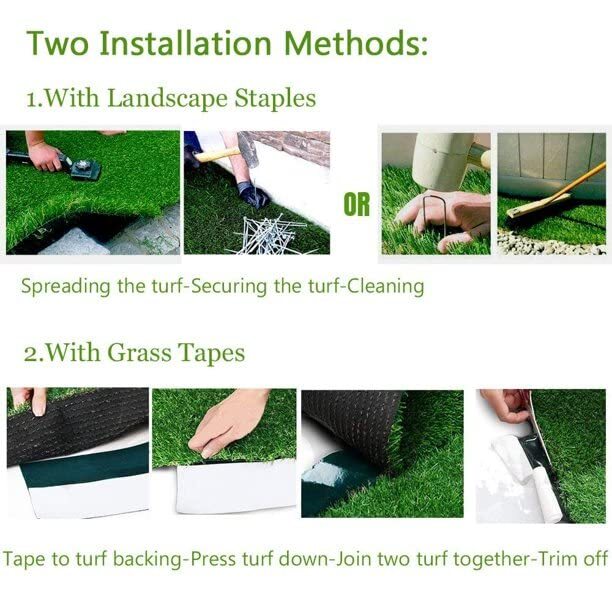 Two Installation Methods:

1.With Landscape Staples

OR

Spreading the turf-Securing the turf-Cleaning

2.With Grass Tapes

Tape to turf backing-Press turf down-Join two turf together-Trim off