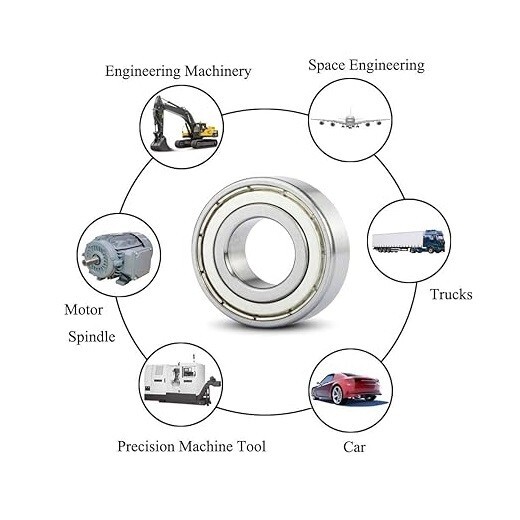 Engineering Machinery

Space Engineering

Trucks

Motor

Spindle

Precision Machine Tool

Car