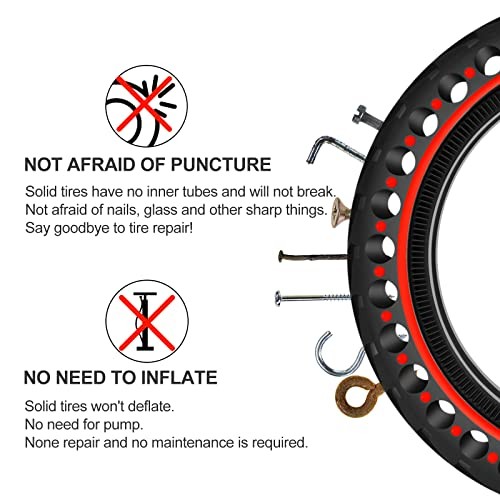 NOT AFRAID OF PUNCTURE

Solid tires have no inner tubes and will not break. Not afraid of nails, glass and other sharp things. Say goodbye to tire repair!

NO NEED TO INFLATE

Solid tires won't deflate.
No need for pump.
None repair and no maintenance is required.