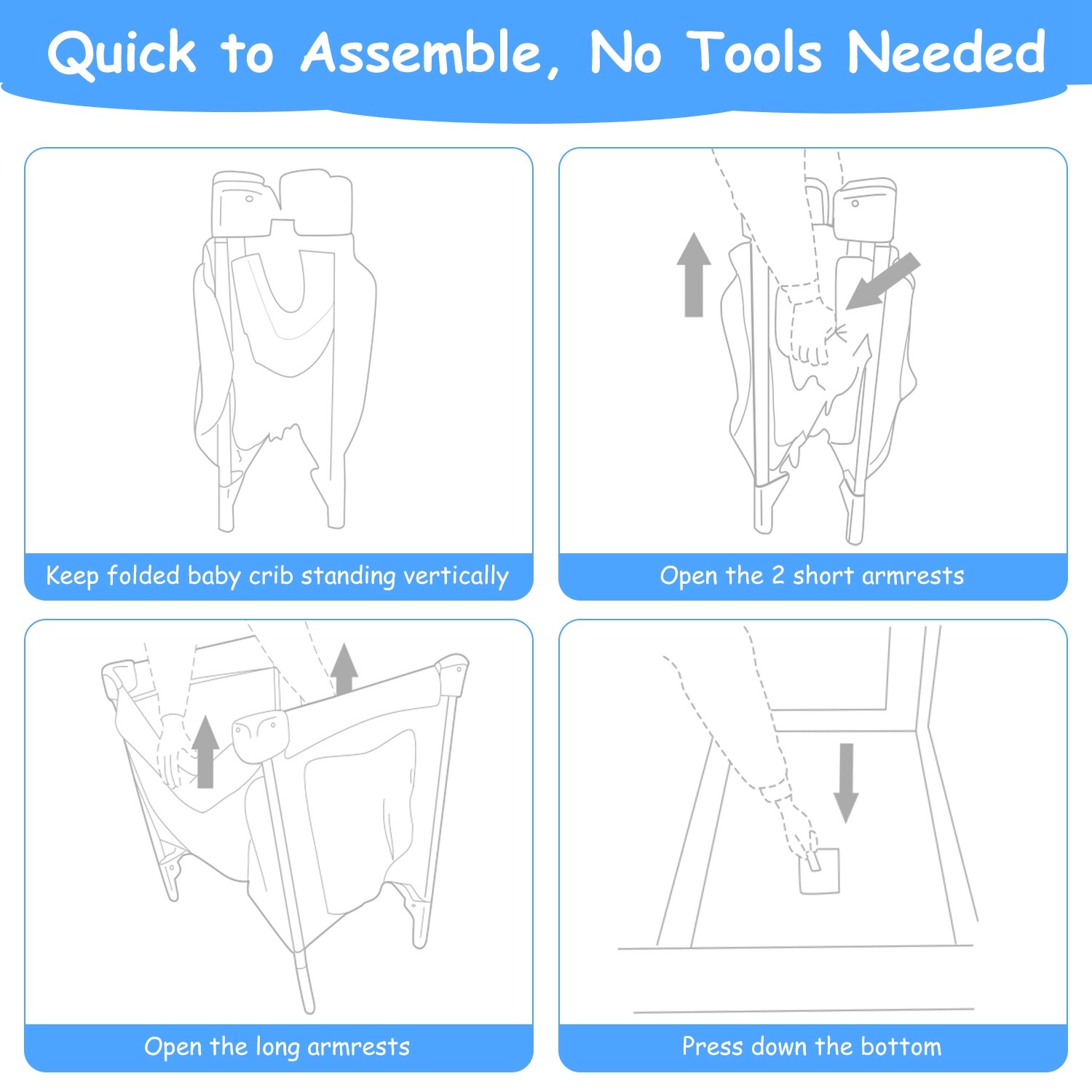 Quick to Assemble, No Tools Needed

Keep folded baby crib standing vertically

Open the 2 short armrests

Open the long armrests

Press down the bottom