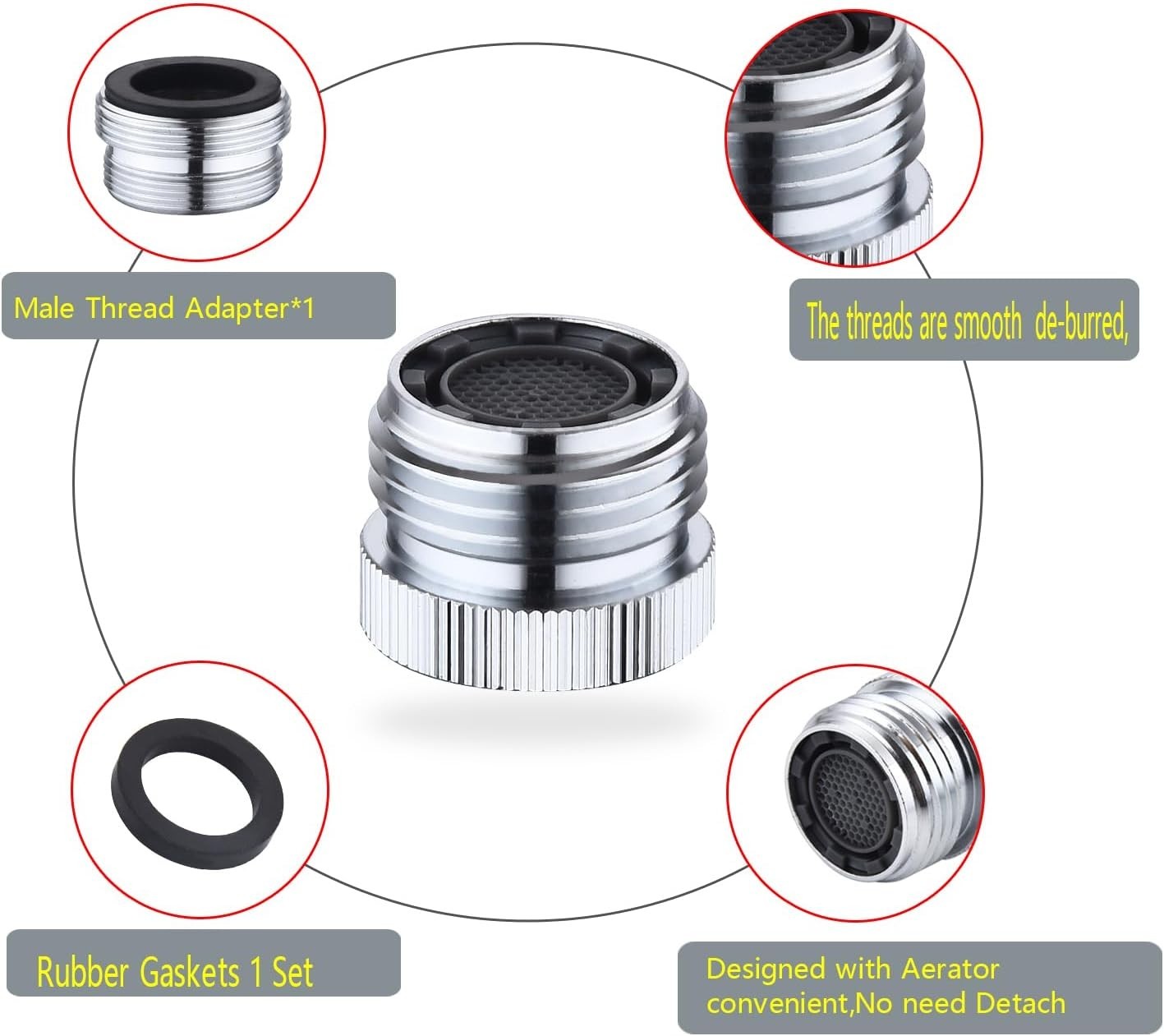 Male Thread Adapter*1

The threads are smooth de-burred,

Rubber Gaskets 1 Set

Designed with Aerator convenient,No need Detach