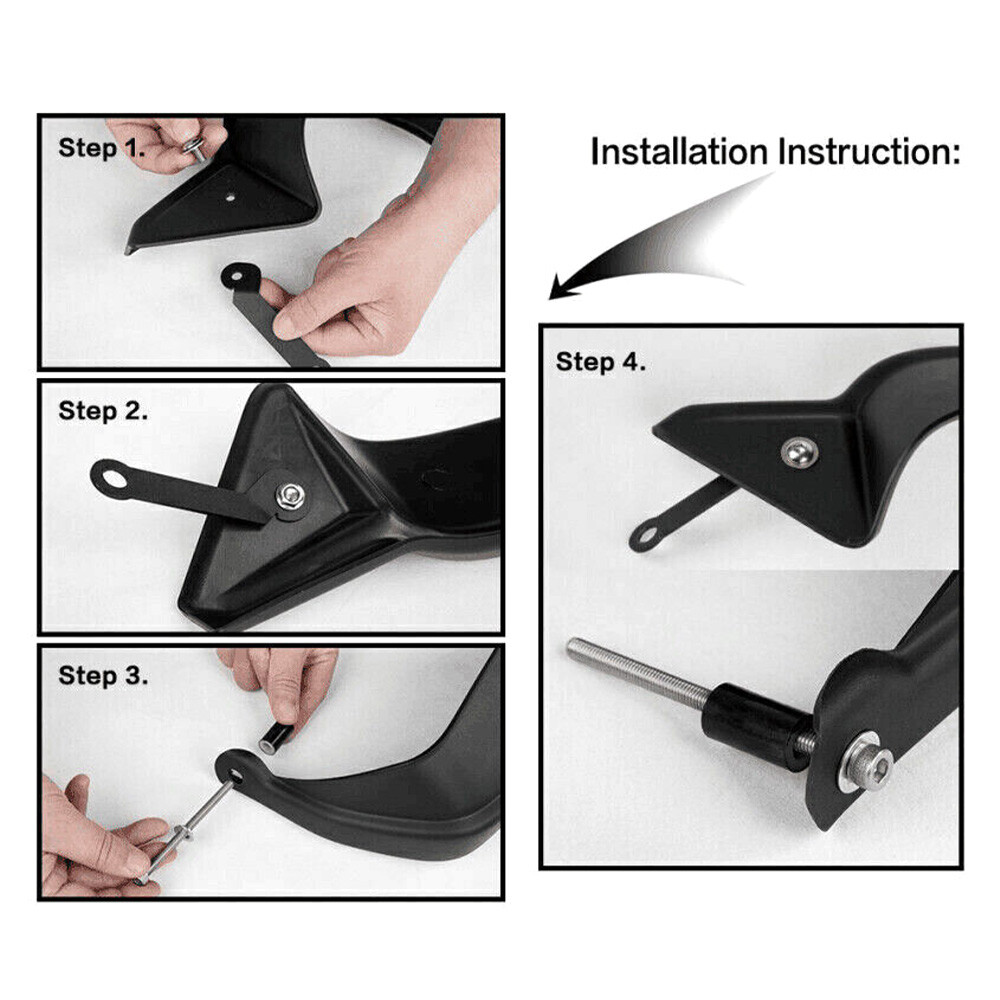 Installation Instruction:

Step 1.

Step 2.

Step 3.

Step 4.