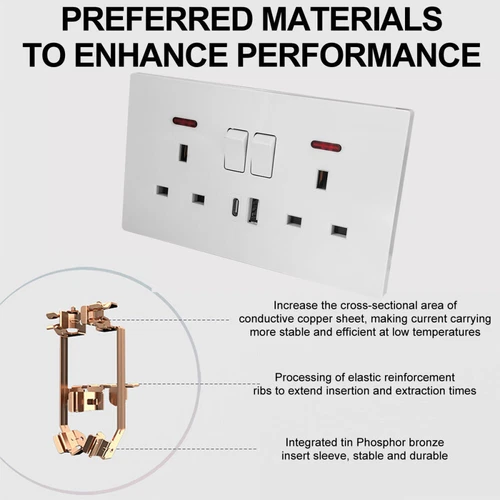 PREFERRED MATERIALS TO ENHANCE PERFORMANCE

Increase the cross-sectional area of conductive copper sheet, making current carrying more stable and efficient at low temperatures

Processing of elastic reinforcement ribs to extend insertion and extraction times

Integrated tin Phosphor bronze insert sleeve, stable and durable