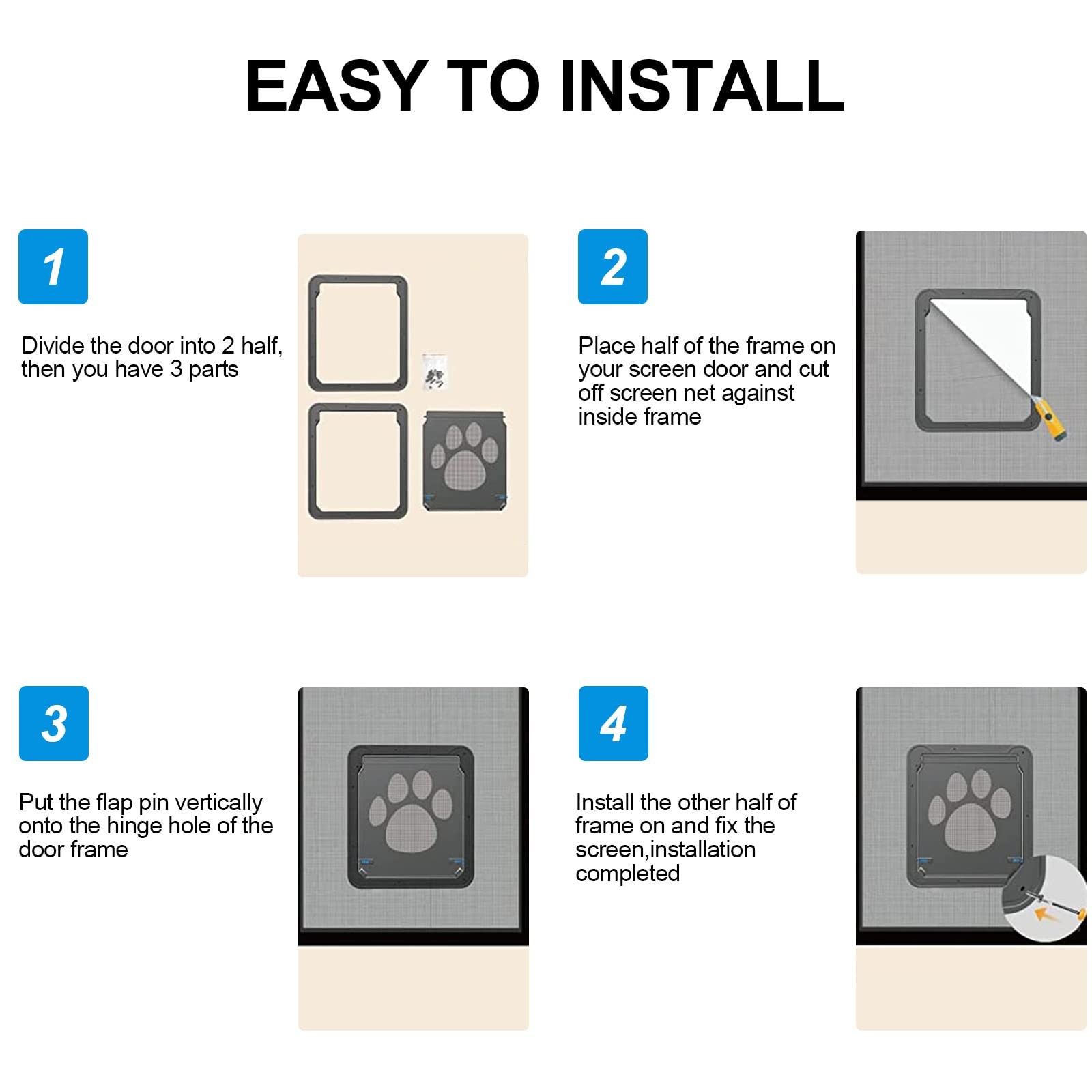 EASY TO INSTALL

1

Divide the door into 2 half, then you have 3 parts

2

Place half of the frame on your screen door and cut off screen net against inside frame

3

Put the flap pin vertically onto the hinge hole of the door frame

4

Install the other half of frame on and fix the screen,installation completed