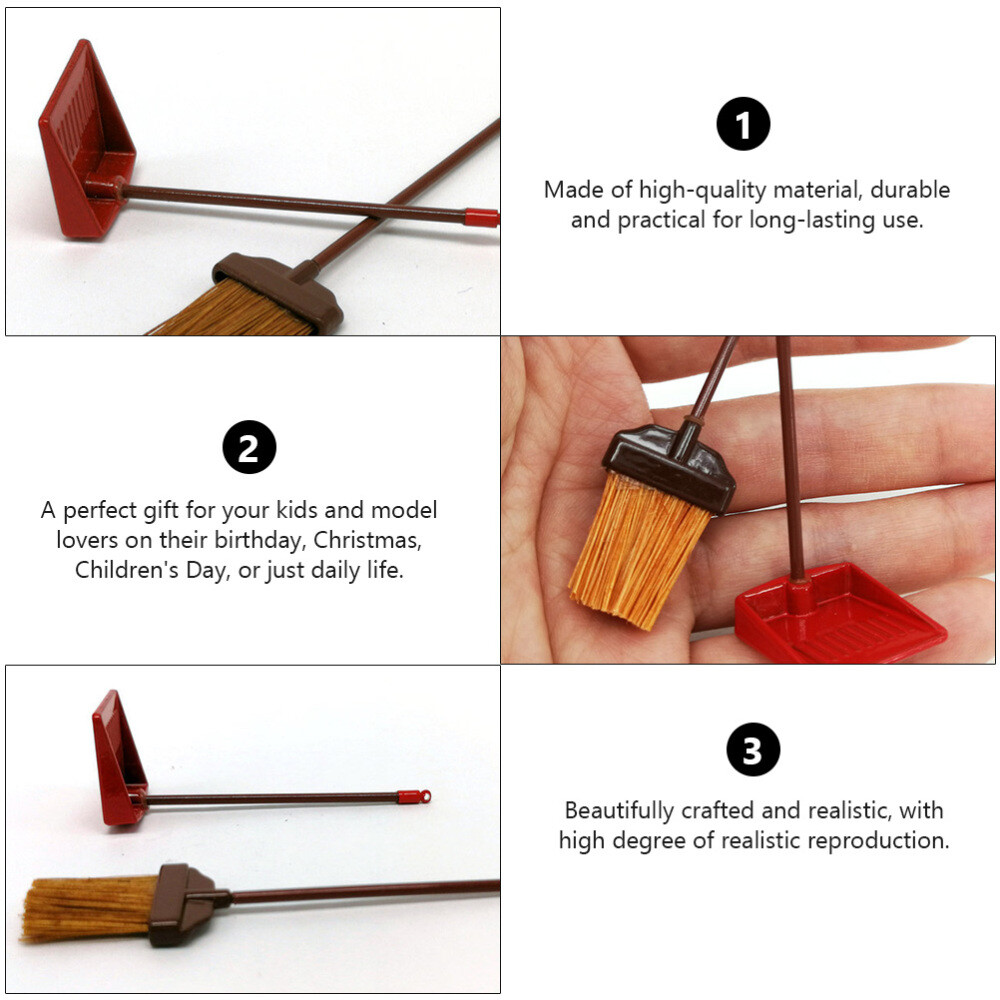 1

Made of high-quality material, durable and practical for long-lasting use.

2

A perfect gift for your kids and model lovers on their birthday, Christmas, Children's Day, or just daily life.

3

Beautifully crafted and realistic, with high degree of realistic reproduction.