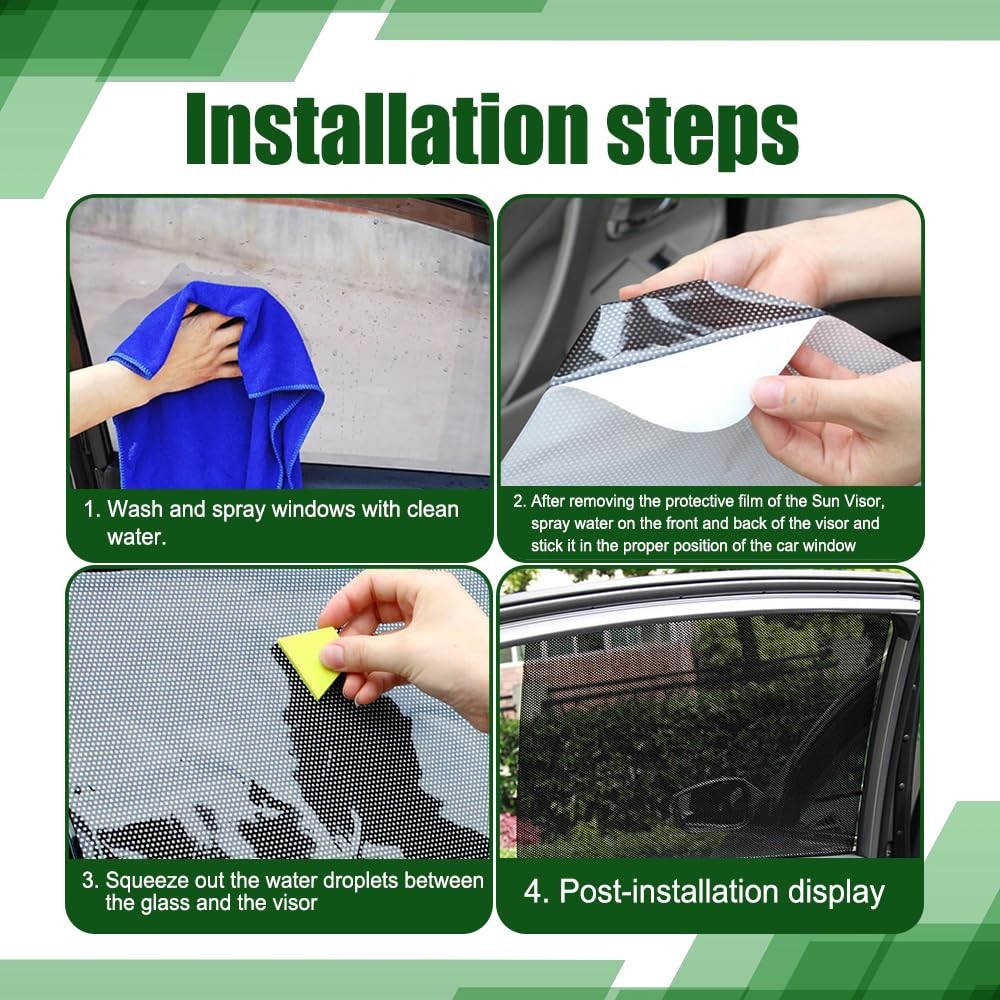 Installation steps

1. Wash and spray windows with clean water.

2. After removing the protective film of the Sun Visor, spray water on the front and back of the visor and stick it in the proper position of the car window

3. Squeeze out the water droplets between the glass and the visor

4. Post-installation display