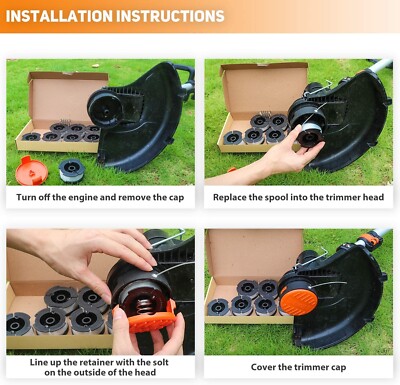 INSTALLATION INSTRUCTIONS

Turn off the engine and remove the cap

Replace the spool into the trimmer head

Line up the retainer with the solt on the outside of the head

Cover the trimmer cap