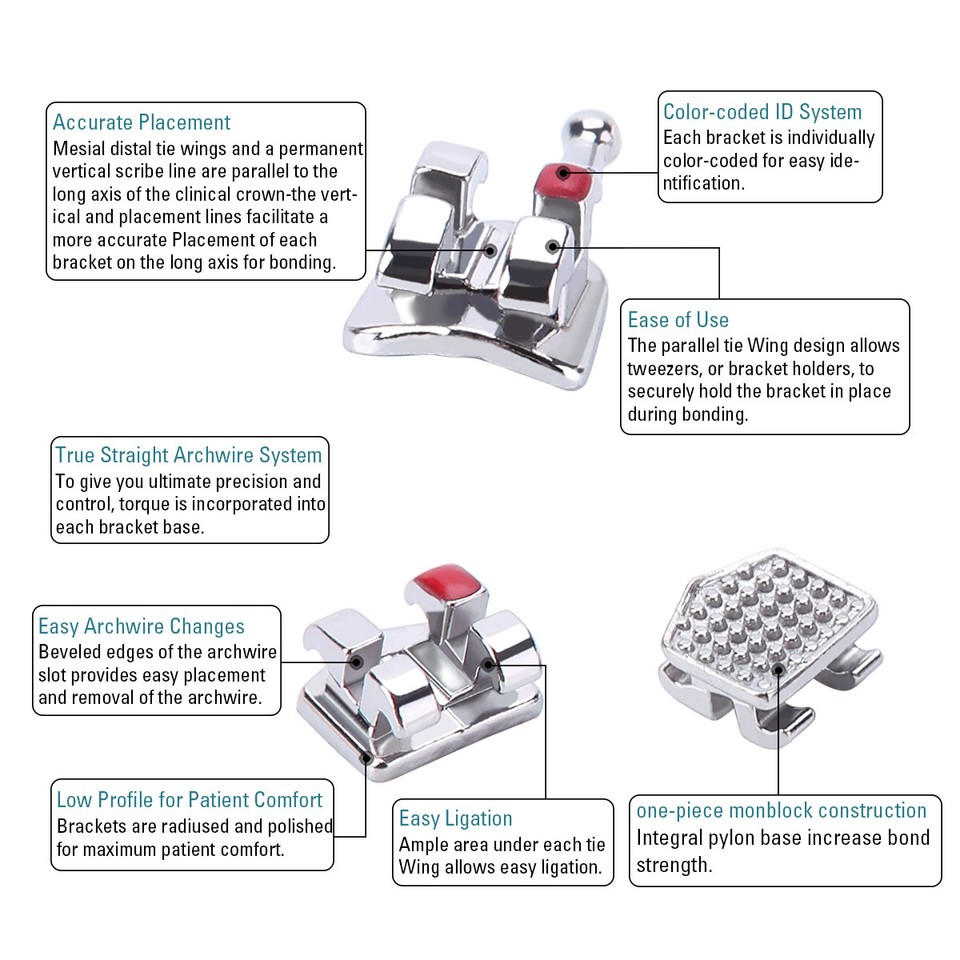 Accurate Placement
Mesial distal tie wings and a permanent vertical scribe line are parallel to the long axis of the clinical crown-the vertical and placement lines facilitate a more accurate Placement of each bracket on the long axis for bonding.

Color-coded ID System
Each bracket is individually color-coded for easy identification.

Ease of Use
The parallel tie Wing design allows tweezers, or bracket holders, to securely hold the bracket in place during bonding.

True Straight Archwire System
To give you ultimate precision and control, torque is incorporated into each bracket base.

Easy Archwire Changes
Beveled edges of the archwire slot provides easy placement and removal of the archwire.

Low Profile for Patient Comfort
Brackets are radiused and polished for maximum patient comfort.

Easy Ligation
Ample area under each tie Wing allows easy ligation.

one-piece monblock construction
Integral pylon base increase bond strength.