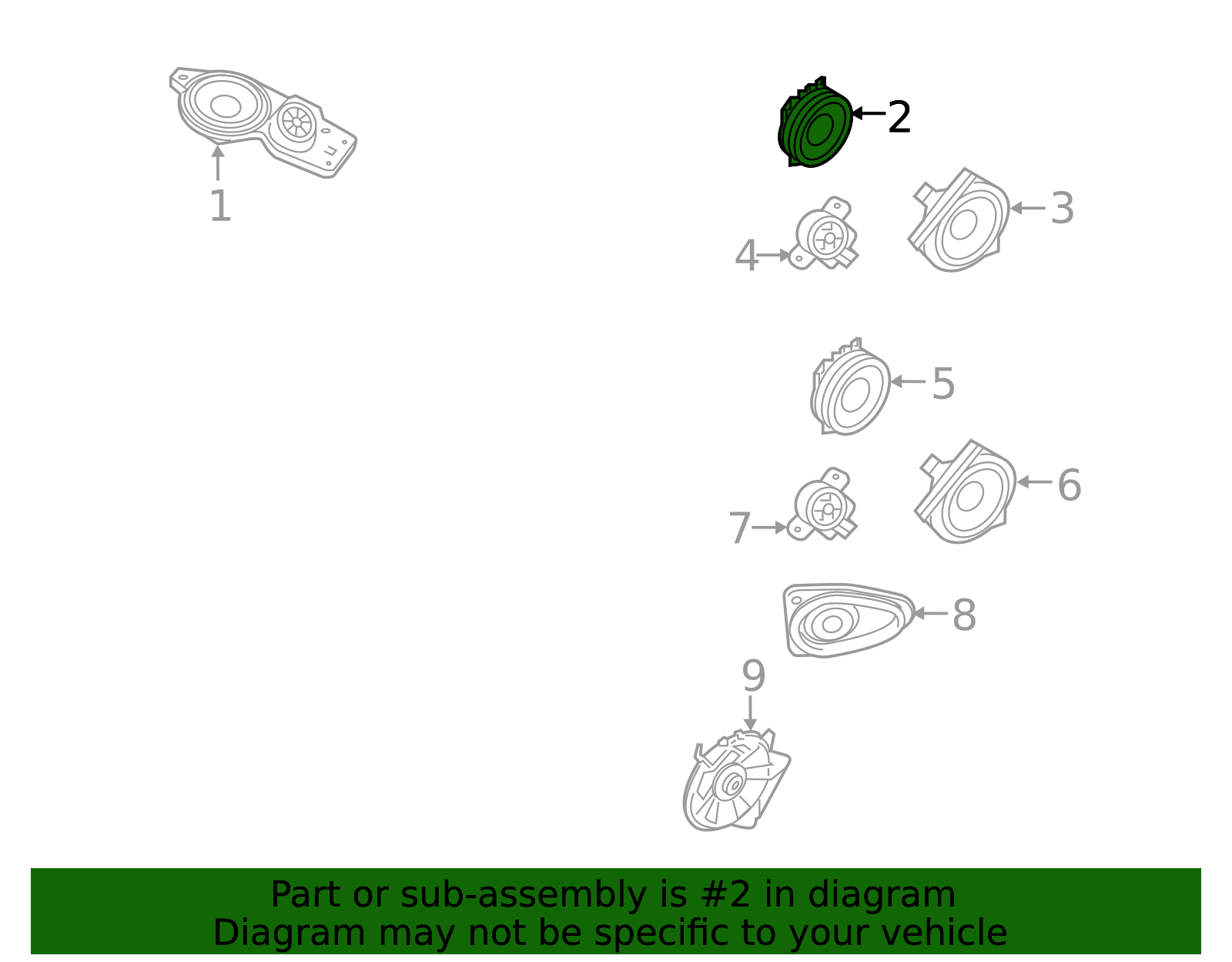 1

2

3

4

5

6

7

8

9

Part or sub-assembly is #2 in diagram
Diagram may not be specific to your vehicle