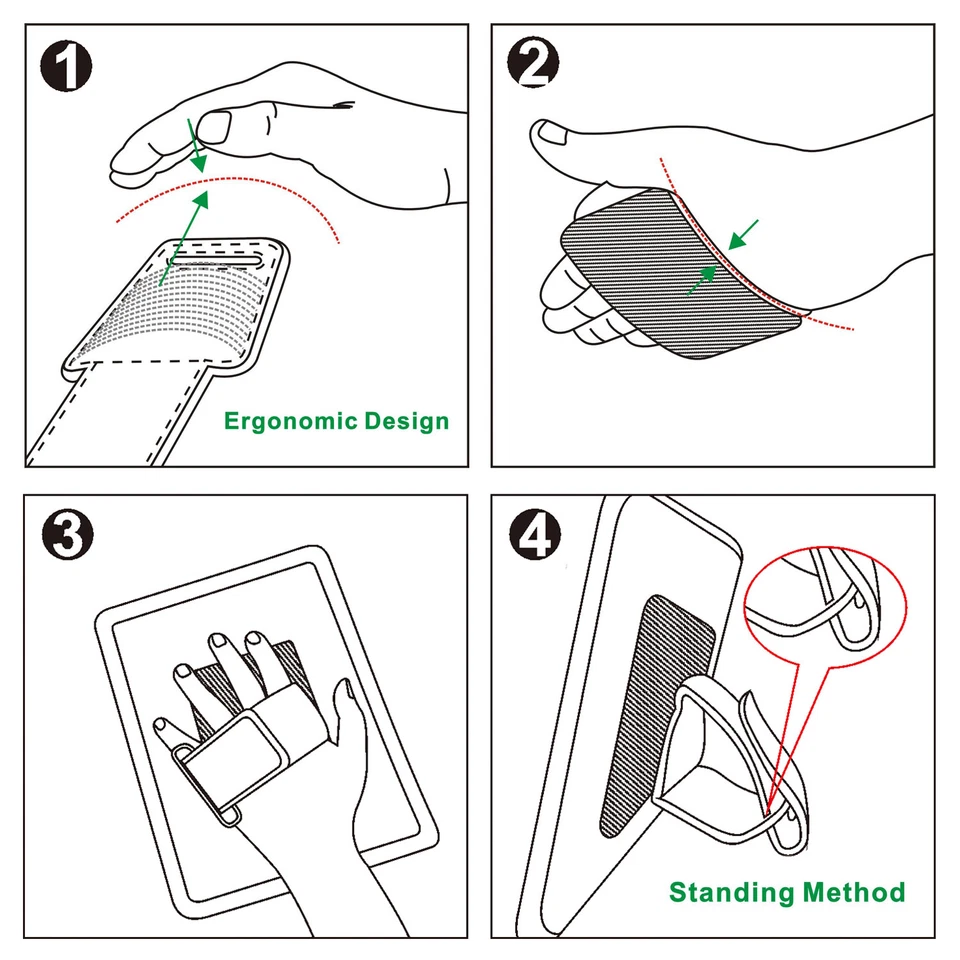 1

Ergonomic Design

2

3

4

Standing Method