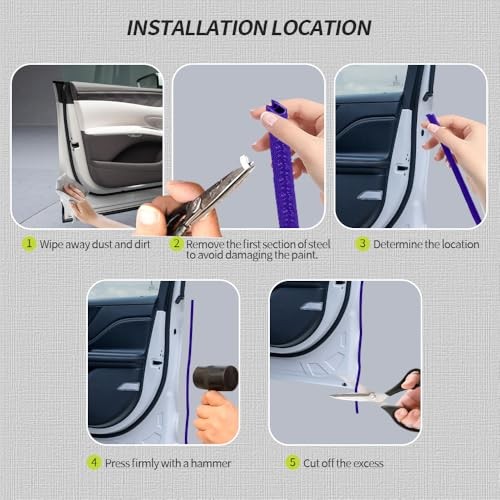 INSTALLATION LOCATION

1 Wipe away dust and dirt

2 Remove the first section of steel to avoid damaging the paint.

3 Determine the location

4 Press firmly with a hammer

5 Cut off the excess