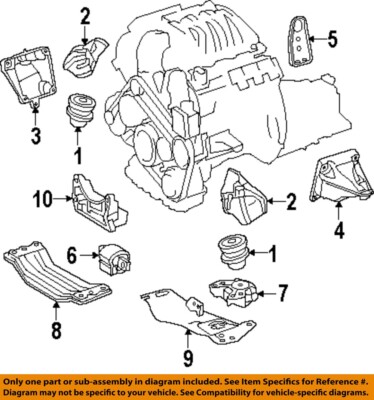 2
5
3
1
10
2
4
6
1
7
8
9

Only one part or sub-assembly in diagram included. See Item Specifics for Reference #. Diagram may not be specific to your vehicle. See Compatibility for vehicle-specific diagrams.