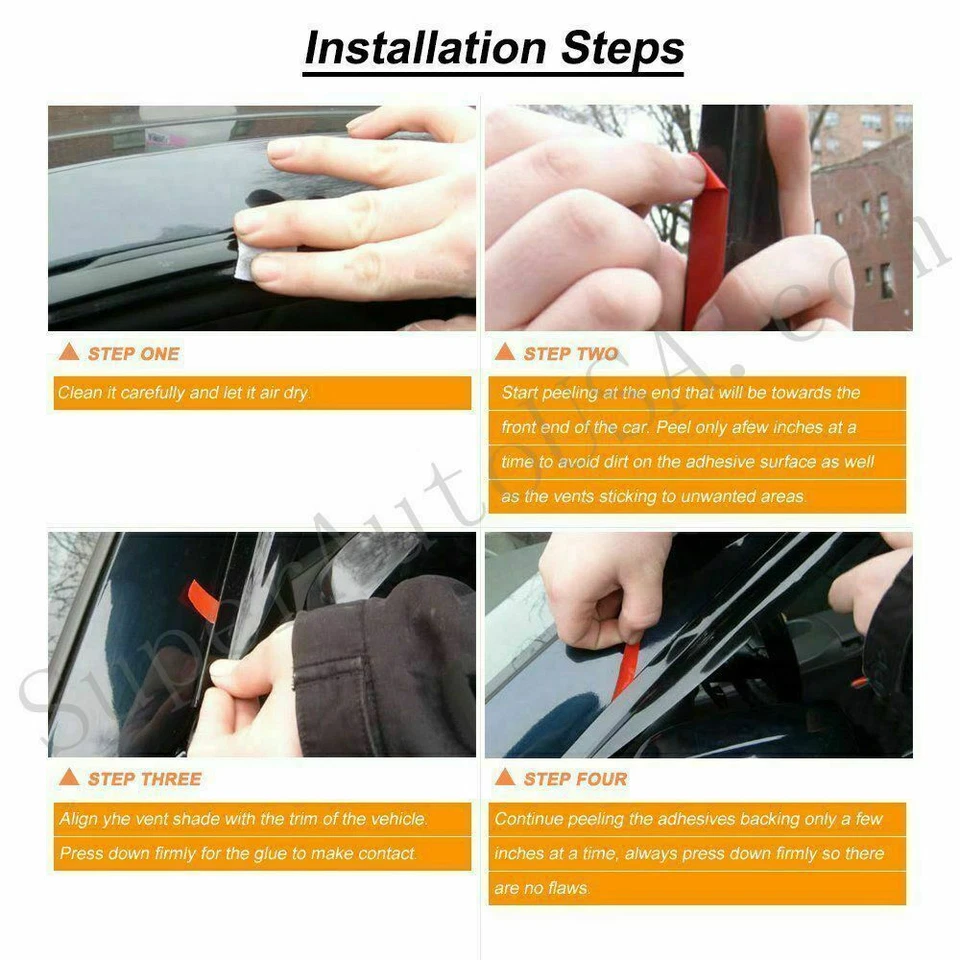 Installation Steps

STEP ONE

Clean it carefully and let it air dry.

STEP TWO

Start peeling at the end that will be towards the front end of the car. Peel only afew inches at a time to avoid dirt on the adhesive surface as well as the vents sticking to unwanted areas.

STEP THREE

Align yhe vent shade with the trim of the vehicle. Press down firmly for the glue to make contact.

STEP FOUR

Continue peeling the adhesives backing only a few inches at a time, always press down firmly so there are no flaws.

SuperAutoUSA.com