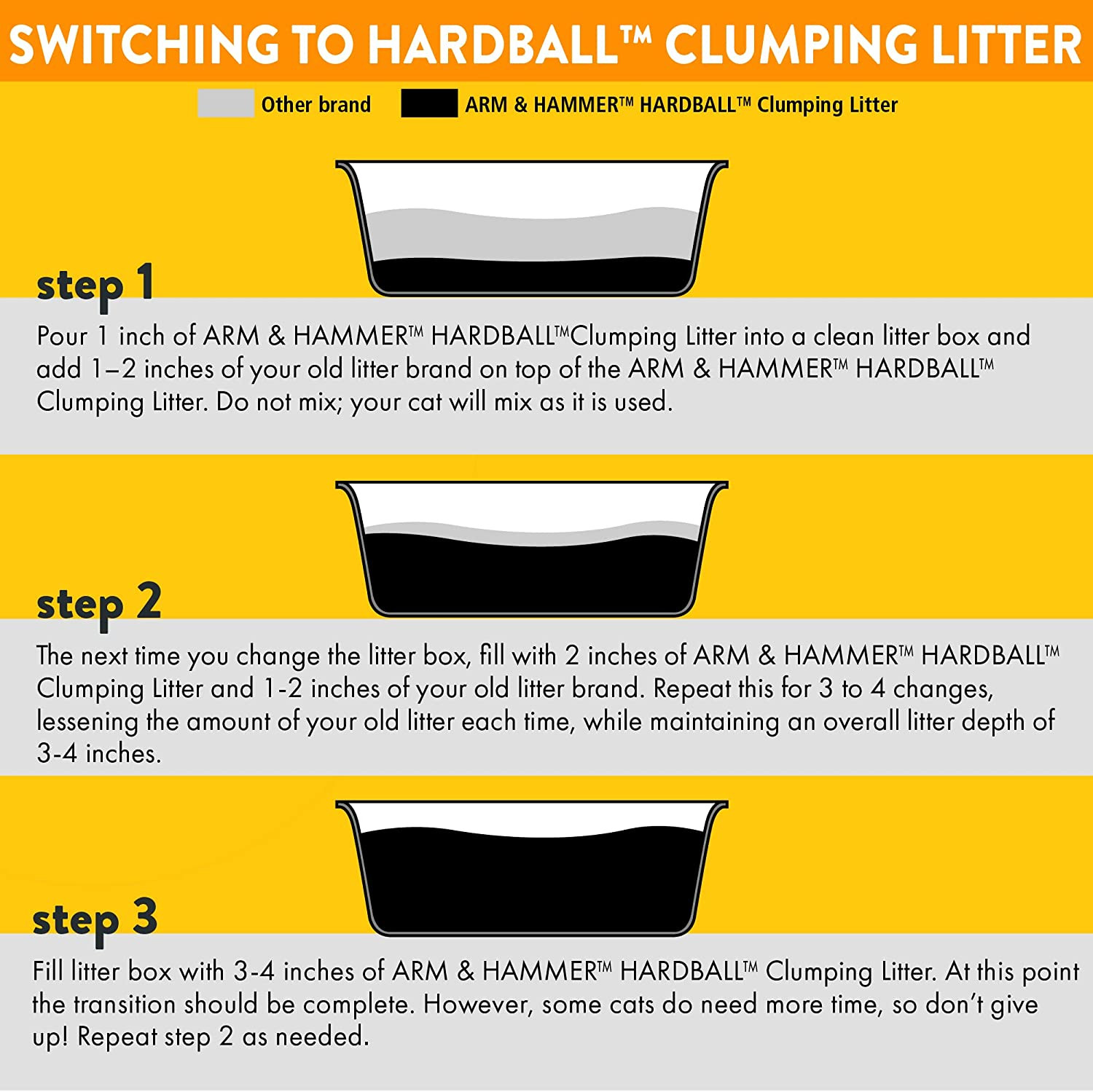 SWITCHING TO HARDBALL™ CLUMPING LITTER

Other brand ARM & HAMMER™ HARDBALL™ Clumping Litter

step 1

Pour 1 inch of ARM & HAMMER™ HARDBALL™Clumping Litter into a clean litter box and add 1–2 inches of your old litter brand on top of the ARM & HAMMER™ HARDBALL™ Clumping Litter. Do not mix; your cat will mix as it is used.

step 2

The next time you change the litter box, fill with 2 inches of ARM & HAMMER™ HARDBALL™ Clumping Litter and 1-2 inches of your old litter brand. Repeat this for 3 to 4 changes, lessening the amount of your old litter each time, while maintaining an overall litter depth of 3-4 inches.

step 3

Fill litter box with 3-4 inches of ARM & HAMMER™ HARDBALL™ Clumping Litter. At this point the transition should be complete. However, some cats do need more time, so don't give up! Repeat step 2 as needed.