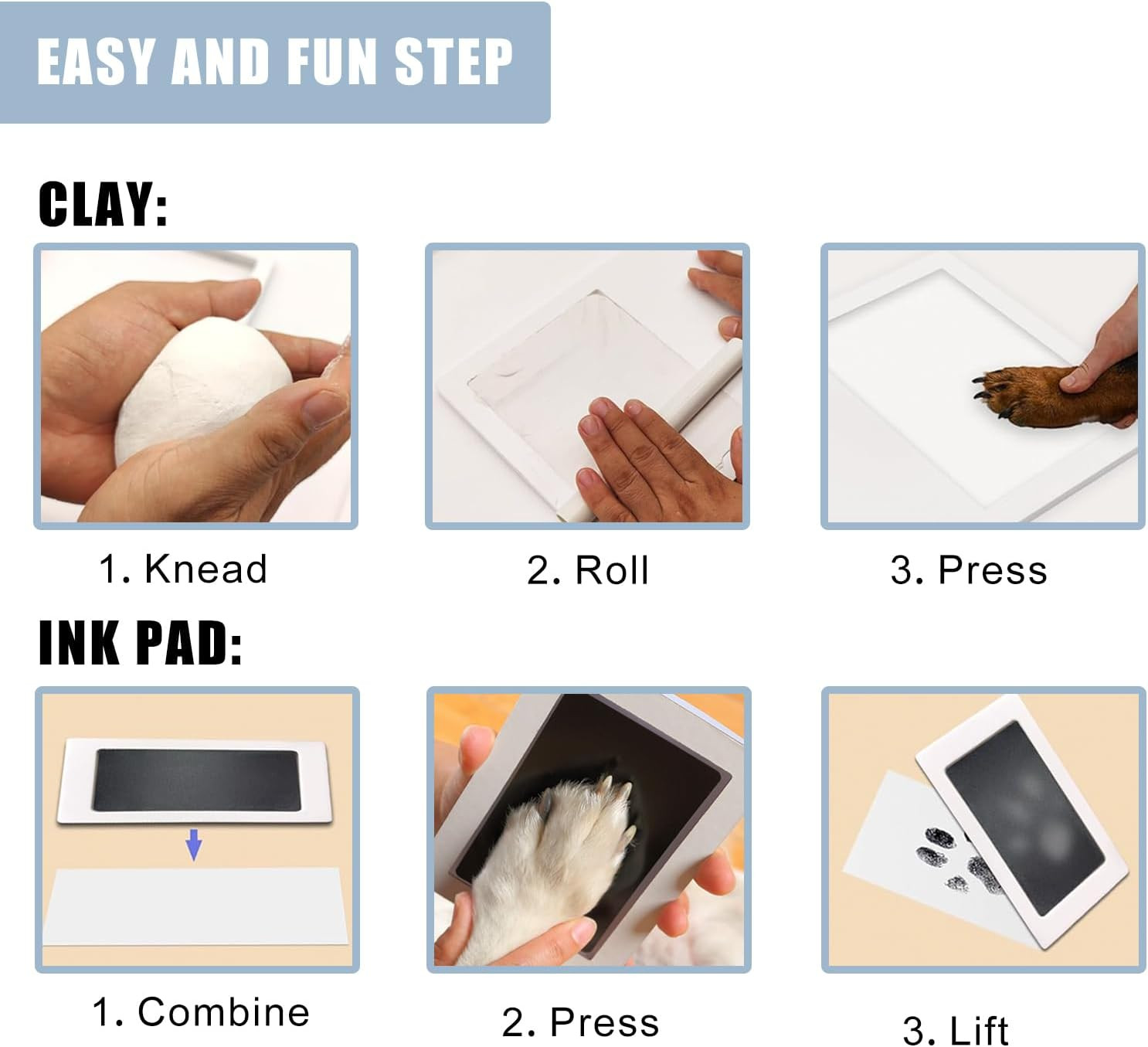 EASY AND FUN STEP

CLAY:

1. Knead

2. Roll

3. Press

INK PAD:

1. Combine

2. Press

3. Lift