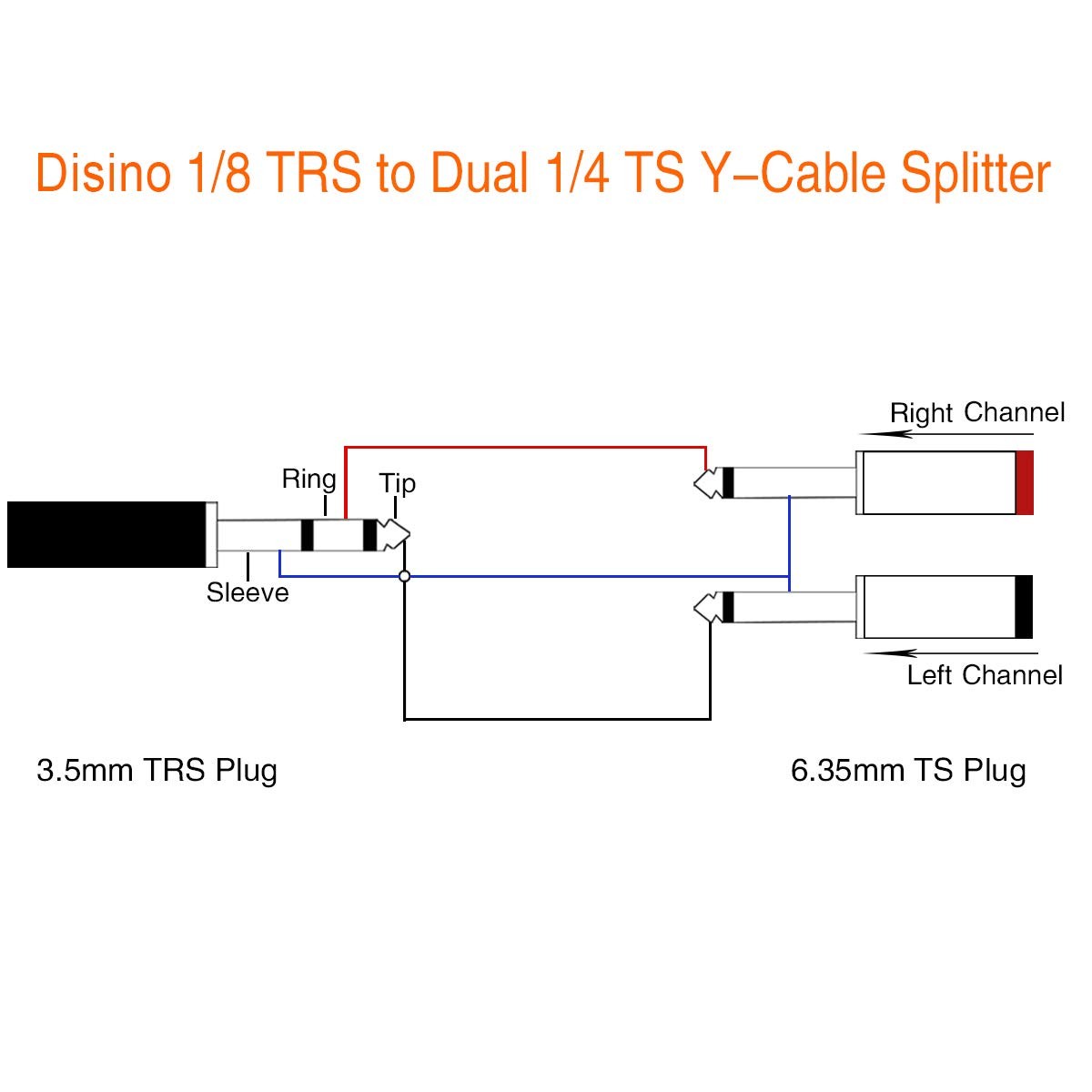 Disino 1/8 TRS to Dual 1/4 TS Y–Cable Splitter

Right Channel

Ring

Tip

Sleeve

Left Channel

3.5mm TRS Plug

6.35mm TS Plug