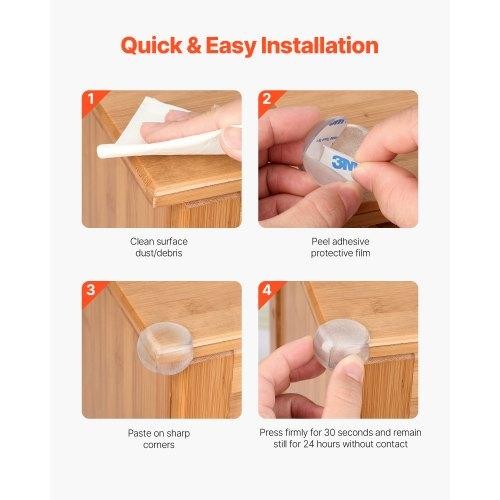 Quick & Easy Installation

1

Clean surface dust/debris

2

3M

Peel adhesive protective film

3

Paste on sharp corners

4

Press firmly for 30 seconds and remain still for 24 hours without contact