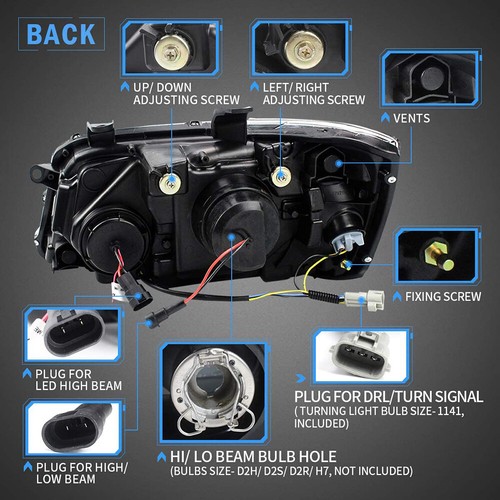 BACK

UP/ DOWN ADJUSTING SCREW

LEFT/ RIGHT ADJUSTING SCREW

VENTS

FIXING SCREW

PLUG FOR LED HIGH BEAM

PLUG FOR DRL/TURN SIGNAL
( TURNING LIGHT BULB SIZE- 1141, INCLUDED)

PLUG FOR HIGH/ LOW BEAM

HI/ LO BEAM BULB HOLE
(BULBS SIZE- D2H/ D2S/ D2R/ H7, NOT INCLUDED)