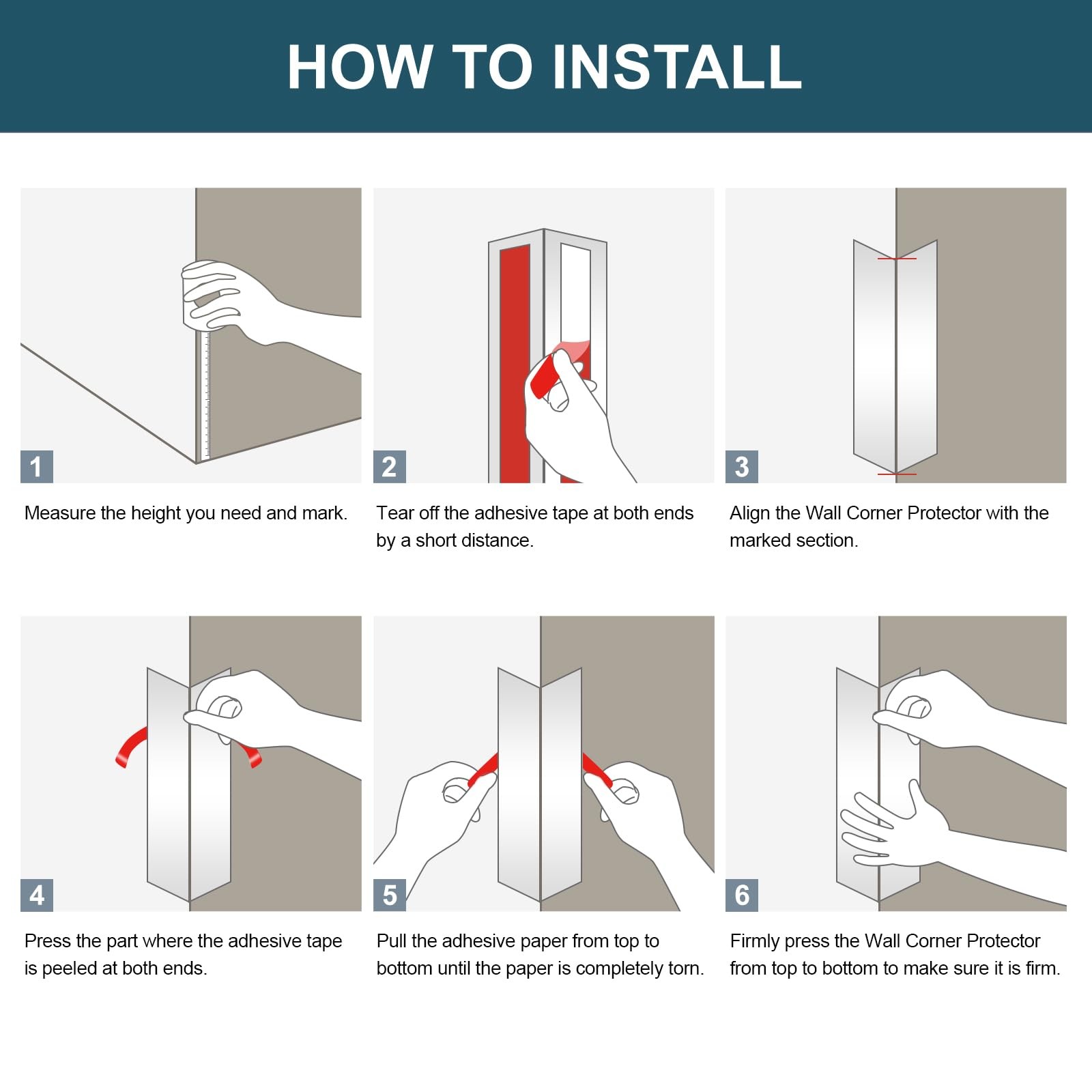 HOW TO INSTALL

1

Measure the height you need and mark.

2

Tear off the adhesive tape at both ends by a short distance.

3

Align the Wall Corner Protector with the marked section.

4

Press the part where the adhesive tape is peeled at both ends.

5

Pull the adhesive paper from top to bottom until the paper is completely torn.

6

Firmly press the Wall Corner Protector from top to bottom to make sure it is firm.