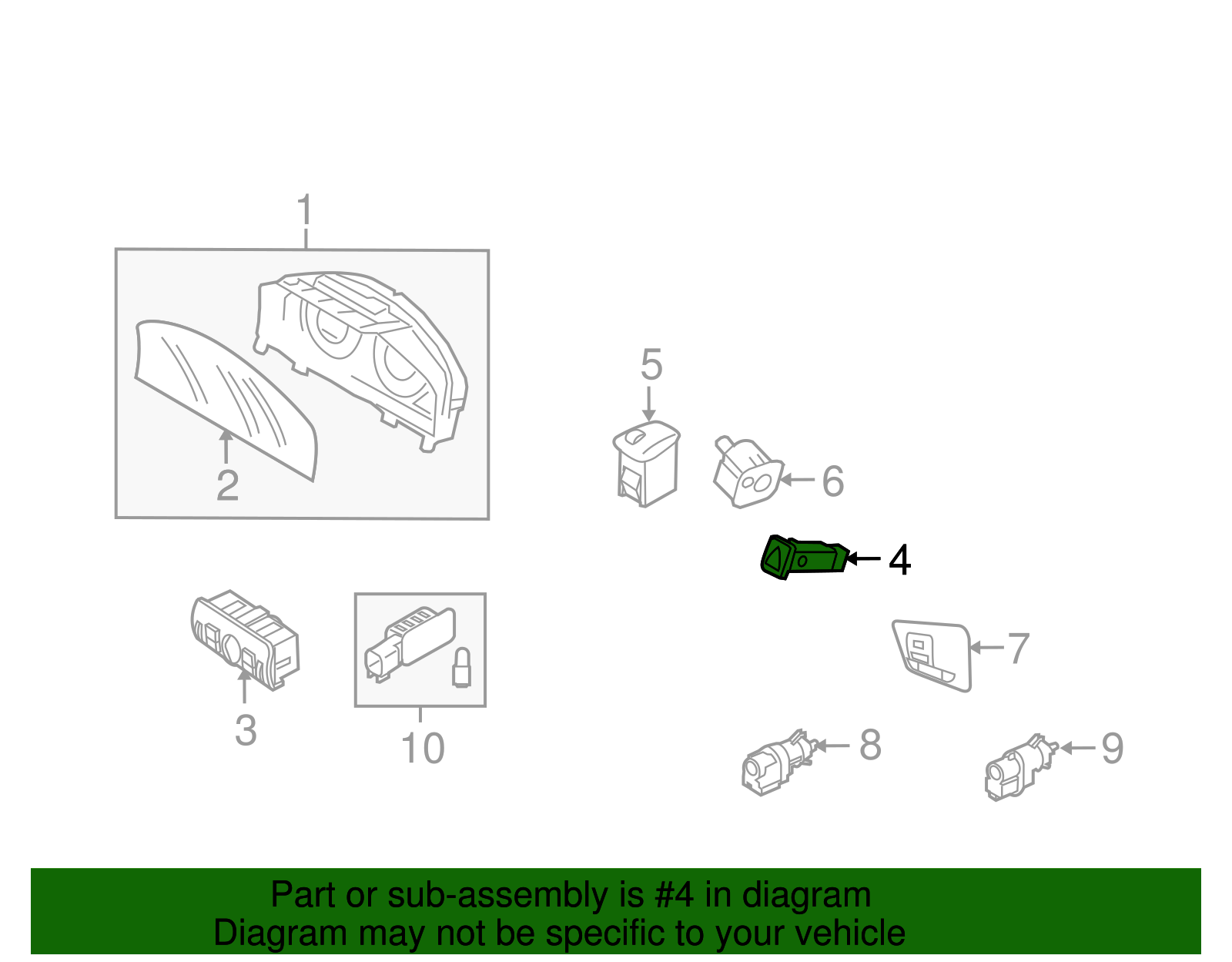 1

2

5

6

4

3

10

7

8

9

Part or sub-assembly is #4 in diagram
Diagram may not be specific to your vehicle