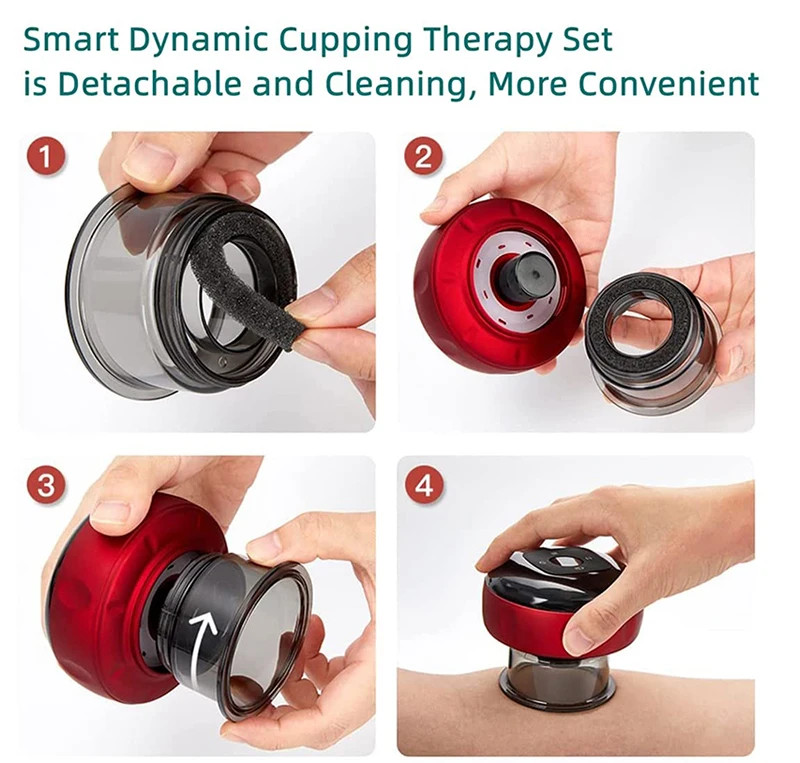 Smart Dynamic Cupping Therapy Set
is Detachable and Cleaning, More Convenient

1

2

3

4