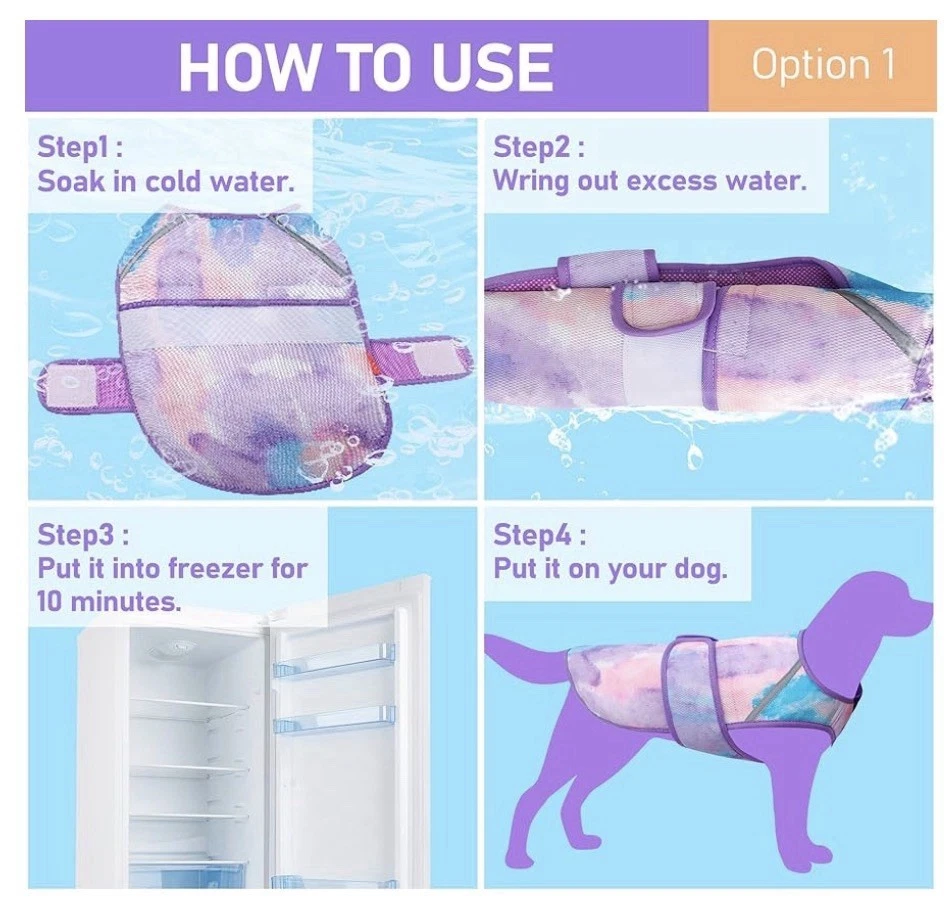 HOW TO USE

Option 1

Step1 :
Soak in cold water.

Step2 :
Wring out excess water.

Step3 :
Put it into freezer for 10 minutes.

Step4 :
Put it on your dog.