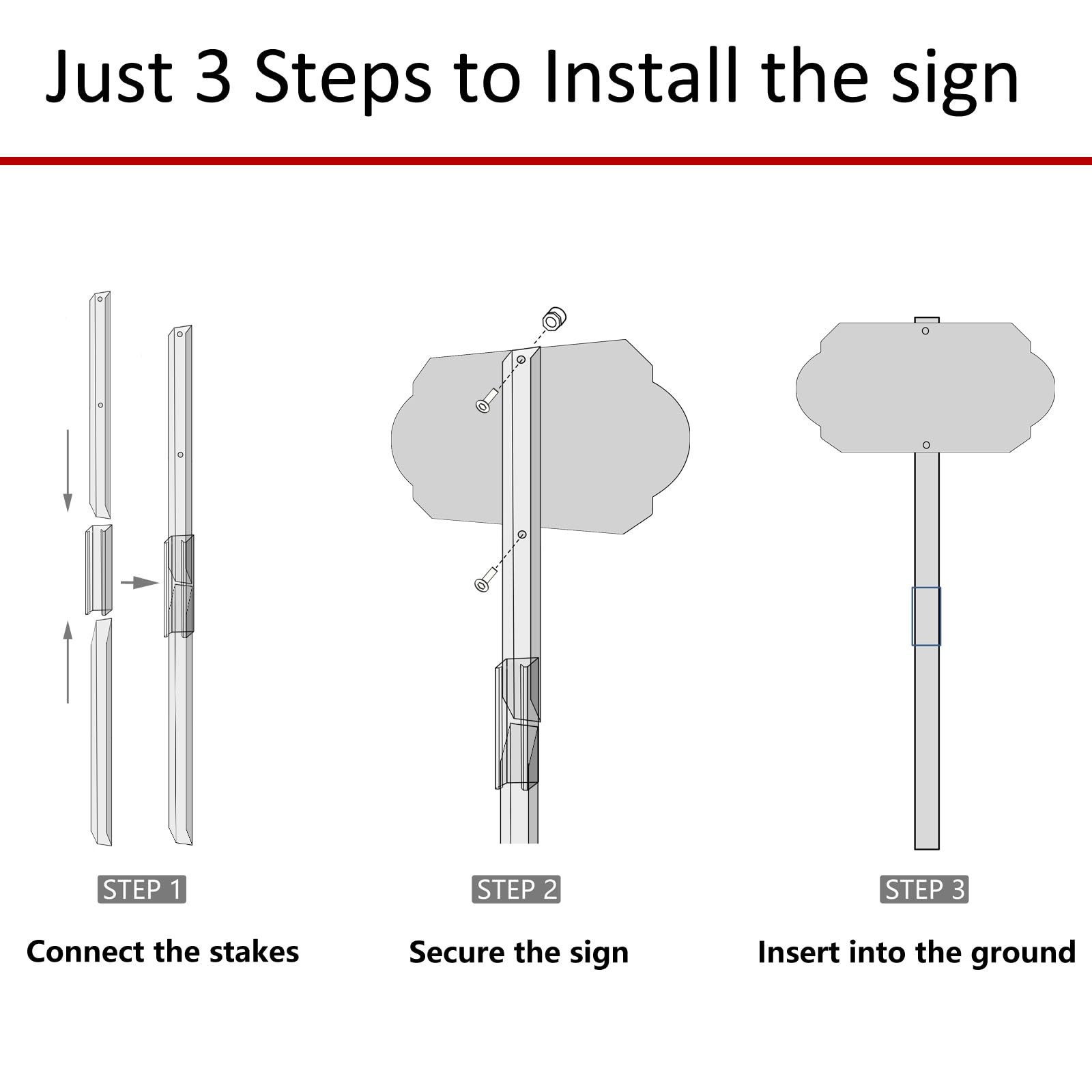 Just 3 Steps to Install the sign

STEP 1

Connect the stakes

STEP 2

Secure the sign

STEP 3

Insert into the ground