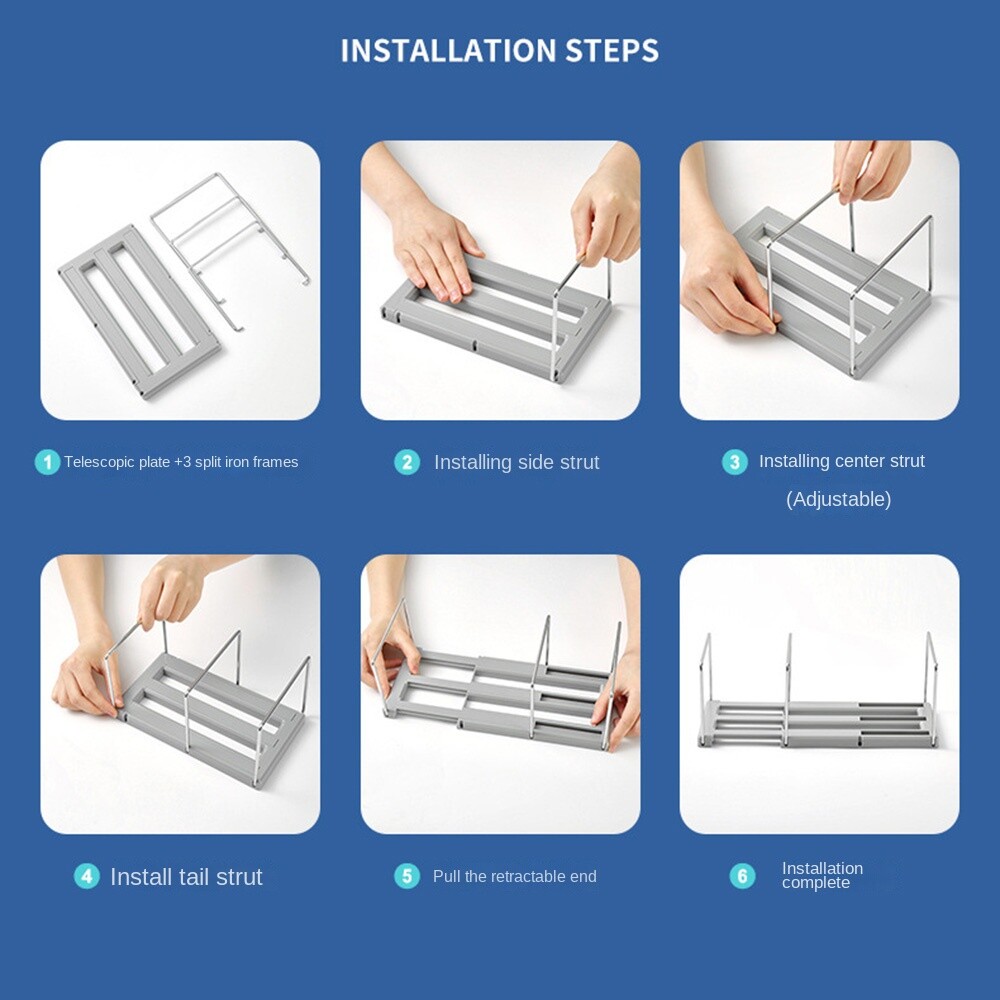 INSTALLATION STEPS

1 Telescopic plate +3 split iron frames

2 Installing side strut

3 Installing center strut (Adjustable)

4 Install tail strut

5 Pull the retractable end

6 Installation complete