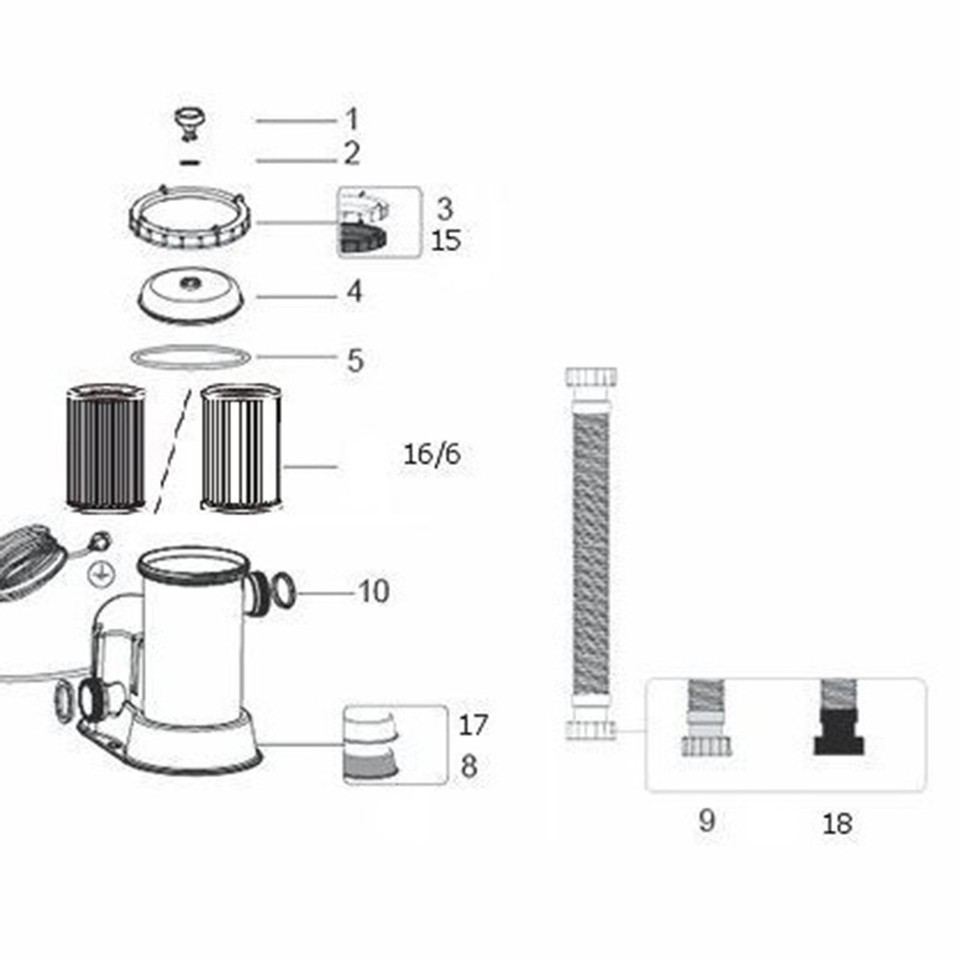 1
2
3
15
4
5
16/6
10
17
8
9
18