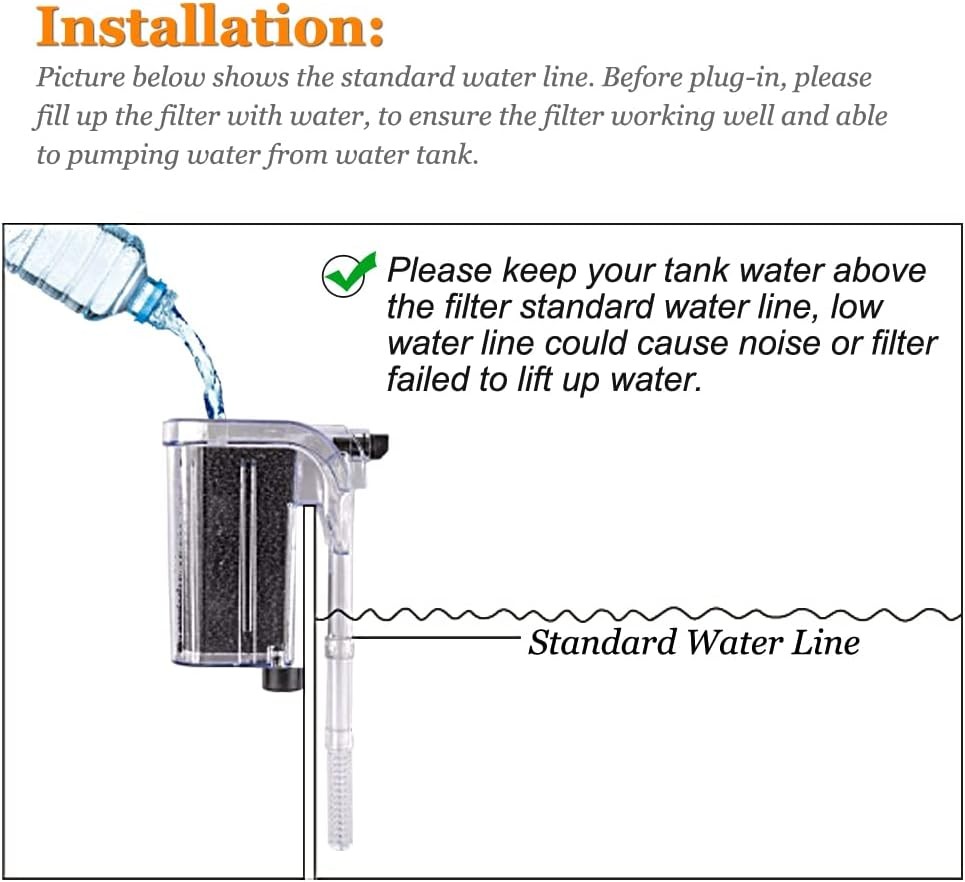 Installation:

Picture below shows the standard water line. Before plug-in, please fill up the filter with water, to ensure the filter working well and able to pumping water from water tank.

Please keep your tank water above the filter standard water line, low water line could cause noise or filter failed to lift up water.

Standard Water Line