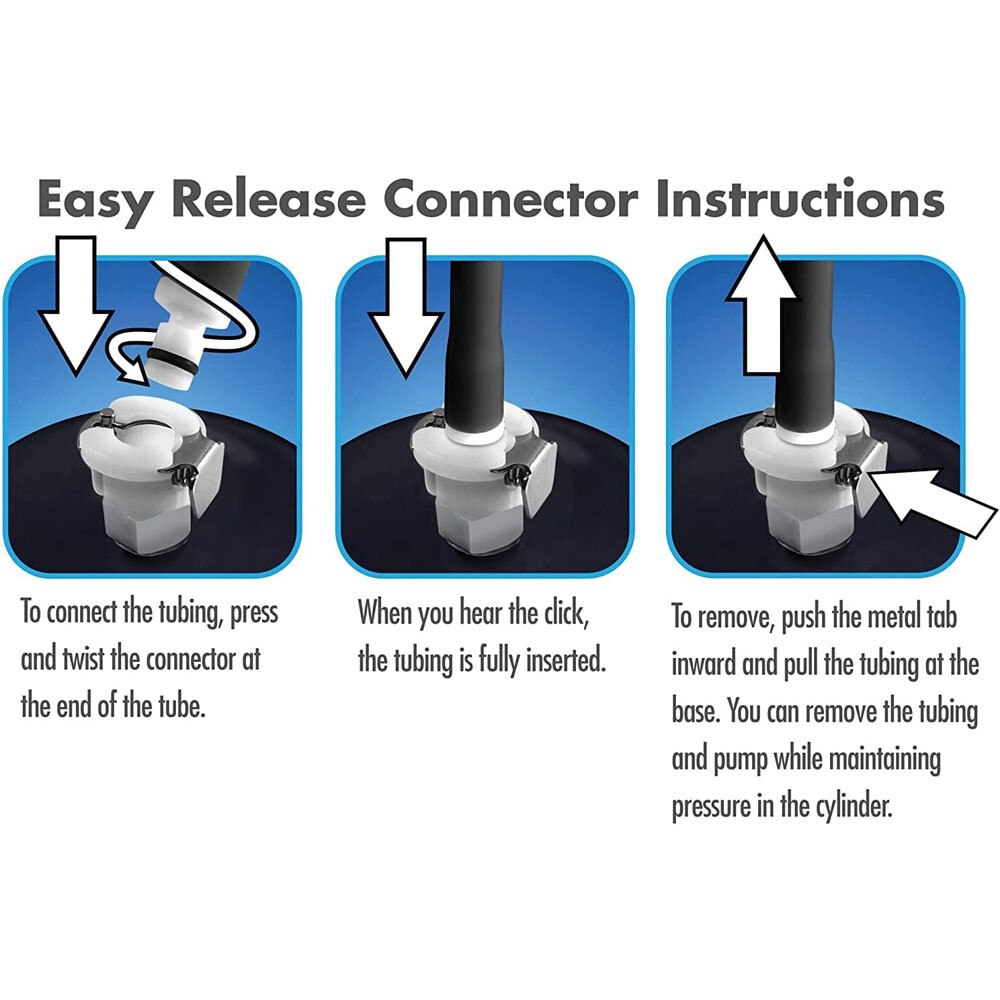 Easy Release Connector Instructions

To connect the tubing, press and twist the connector at the end of the tube.

When you hear the click, the tubing is fully inserted.

To remove, push the metal tab inward and pull the tubing at the base. You can remove the tubing and pump while maintaining pressure in the cylinder.