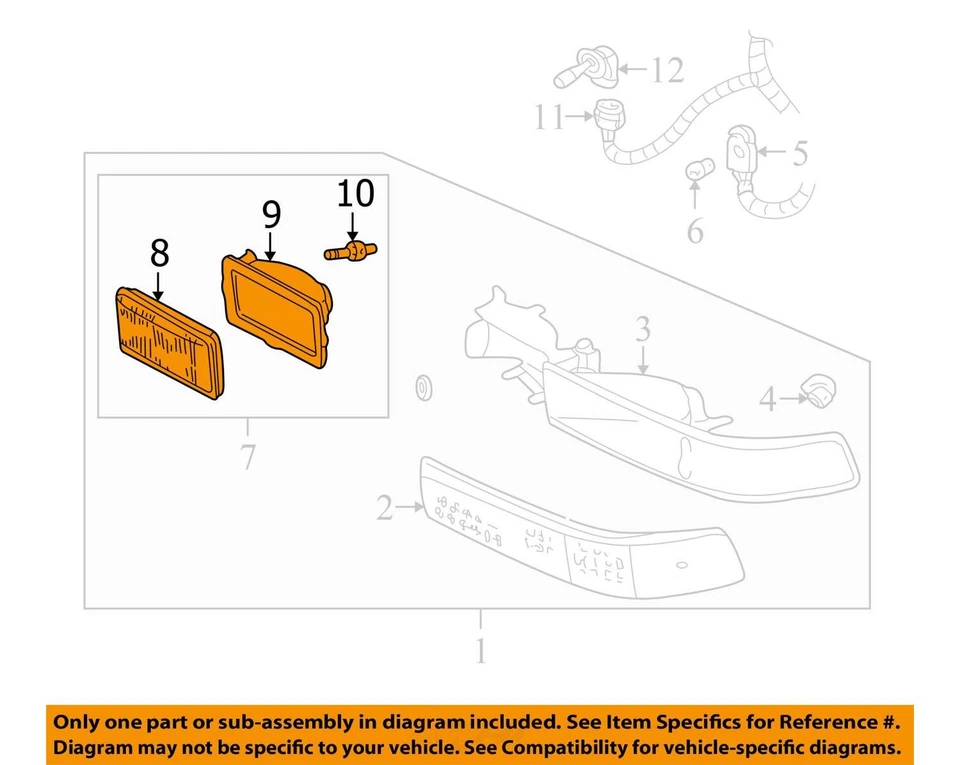 12
11
5
6
10
9
8
3
4
7
2
1

Only one part or sub-assembly in diagram included. See Item Specifics for Reference #.
Diagram may not be specific to your vehicle. See Compatibility for vehicle-specific diagrams.