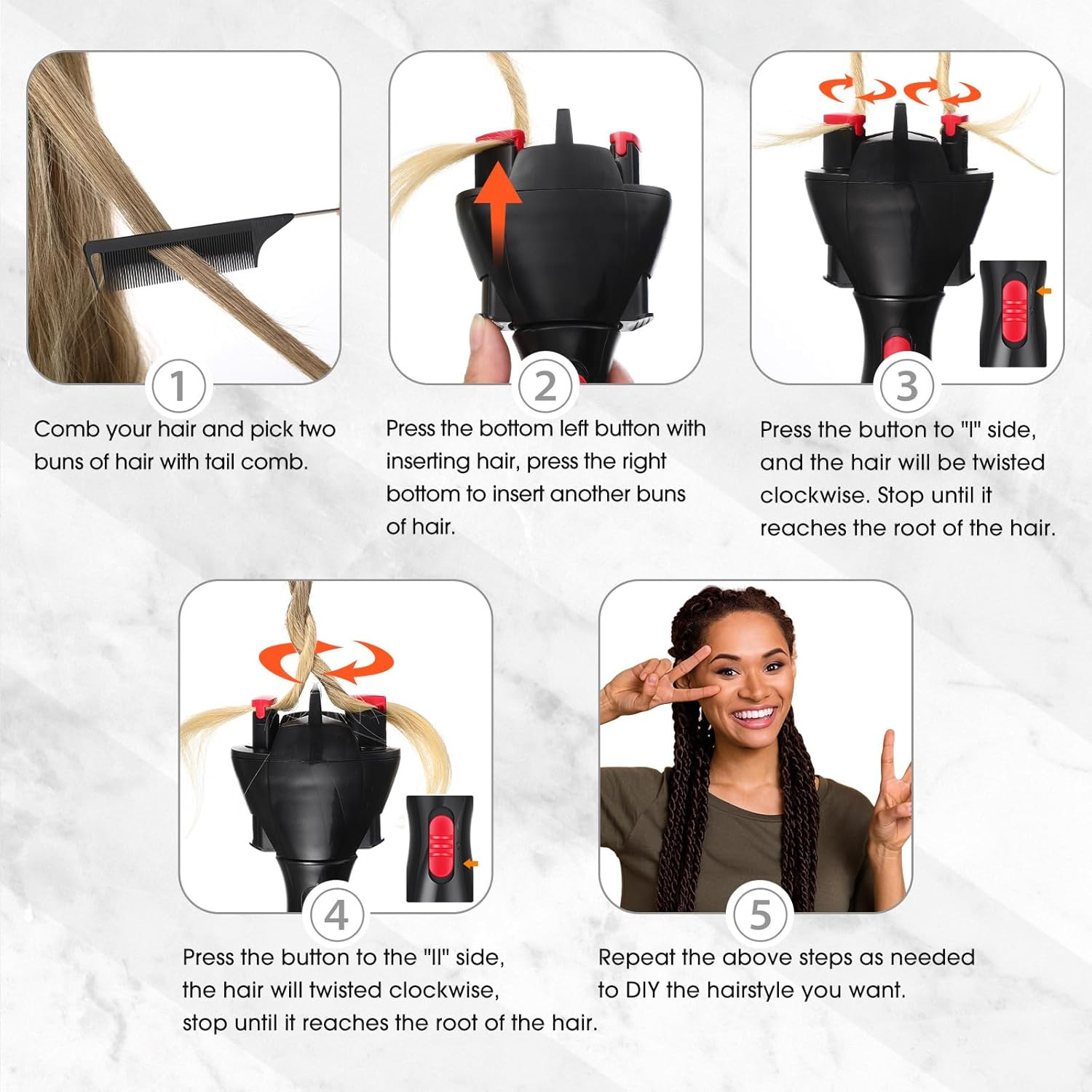 1

Comb your hair and pick two buns of hair with tail comb.

2

Press the bottom left button with inserting hair, press the right bottom to insert another buns of hair.

3

Press the button to "I" side, and the hair will be twisted clockwise. Stop until it reaches the root of the hair.

4

Press the button to the "II" side, the hair will twisted clockwise, stop until it reaches the root of the hair.

5

Repeat the above steps as needed to DIY the hairstyle you want.