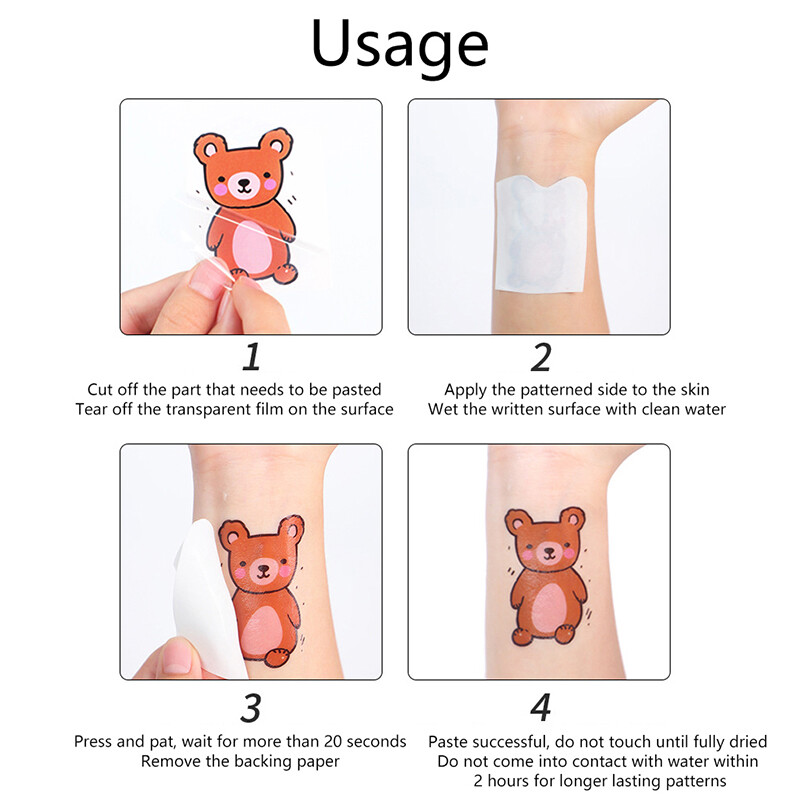 Usage

1
Cut off the part that needs to be pasted
Tear off the transparent film on the surface

2
Apply the patterned side to the skin
Wet the written surface with clean water

3
Press and pat, wait for more than 20 seconds
Remove the backing paper

4
Paste successful, do not touch until fully dried
Do not come into contact with water within 2 hours for longer lasting patterns