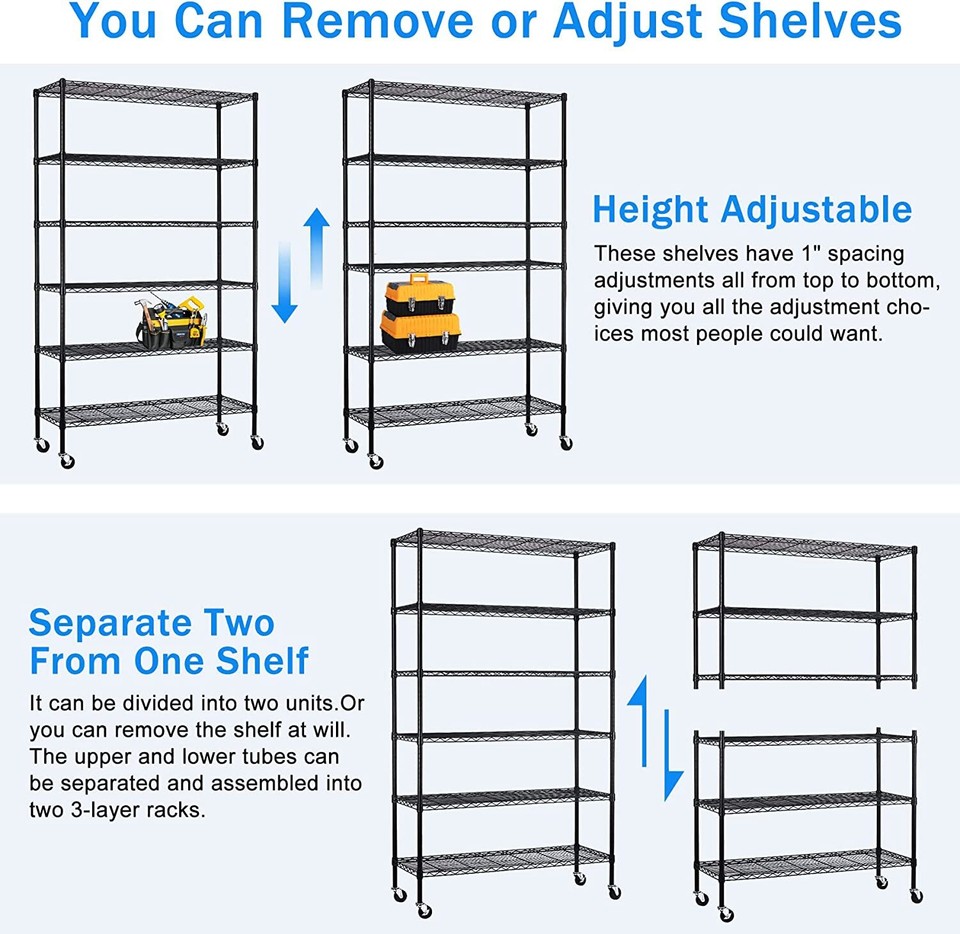 You Can Remove or Adjust Shelves

Height Adjustable

These shelves have 1" spacing adjustments all from top to bottom, giving you all the adjustment choices most people could want.

Separate Two From One Shelf

It can be divided into two units.Or you can remove the shelf at will. The upper and lower tubes can be separated and assembled into two 3-layer racks.