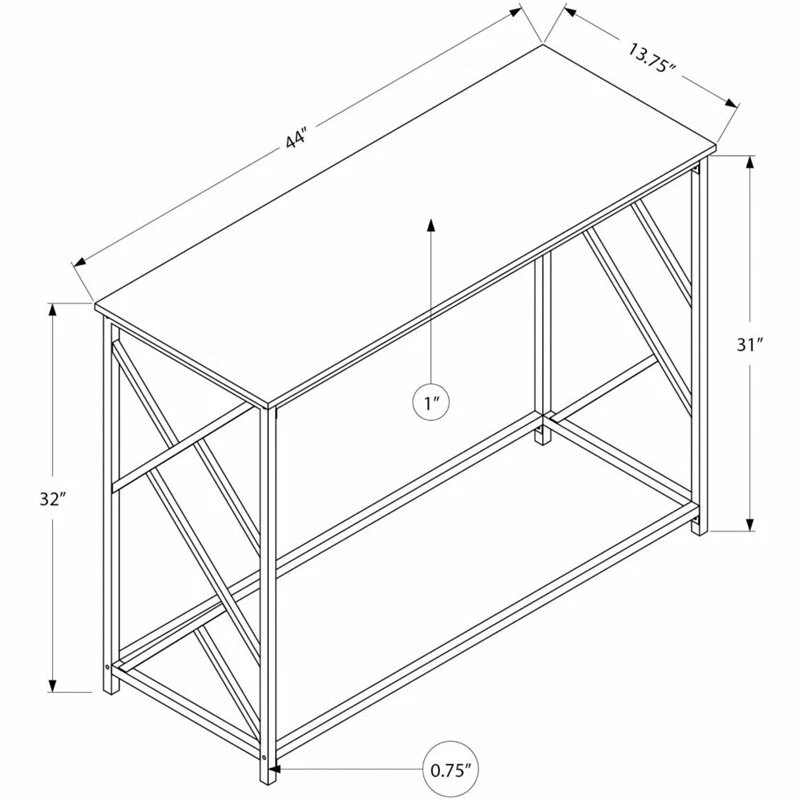 44"

13.75"

31"

1"

32"

0.75"