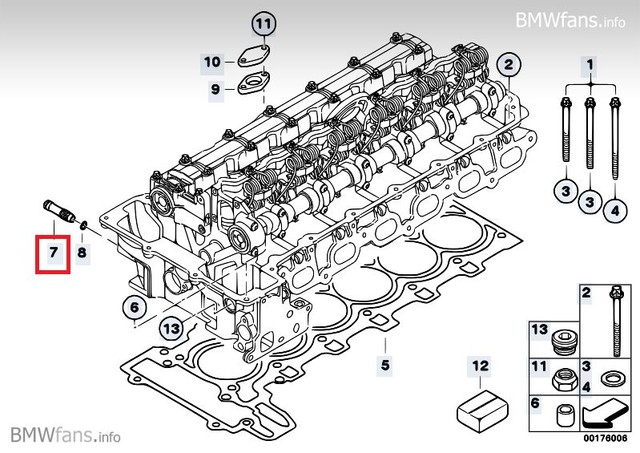 BMWfans.info

11
10
9
2
1
3
3
4
7
8
6
13
5
12
2
13
11
3
4
6
00176006

BMWfans.info