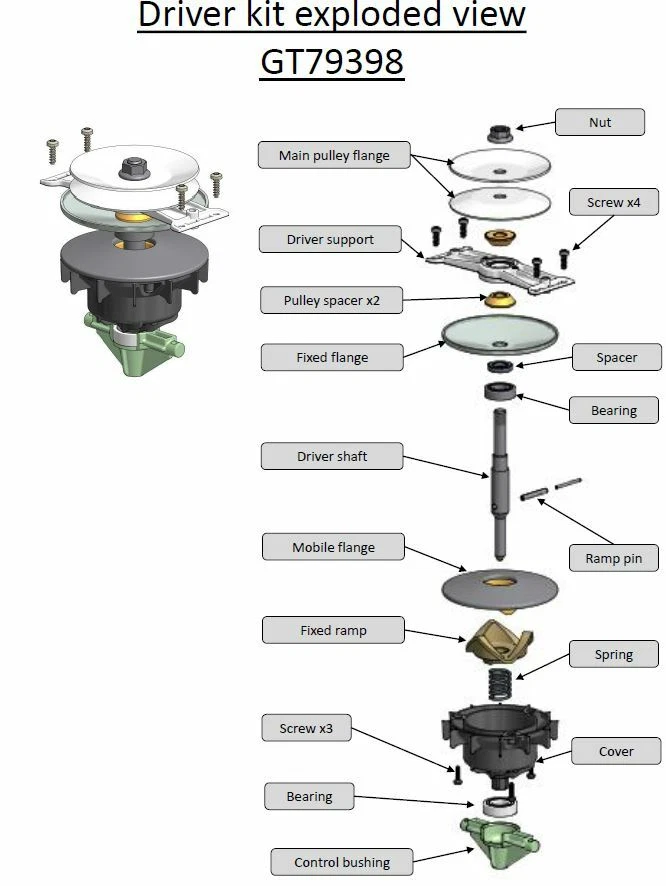 Driver kit exploded view
GT79398

Nut
Main pulley flange
Screw x4
Driver support
Pulley spacer x2
Fixed flange
Spacer
Bearing
Driver shaft
Ramp pin
Mobile flange
Fixed ramp
Spring
Screw x3
Cover
Bearing
Control bushing