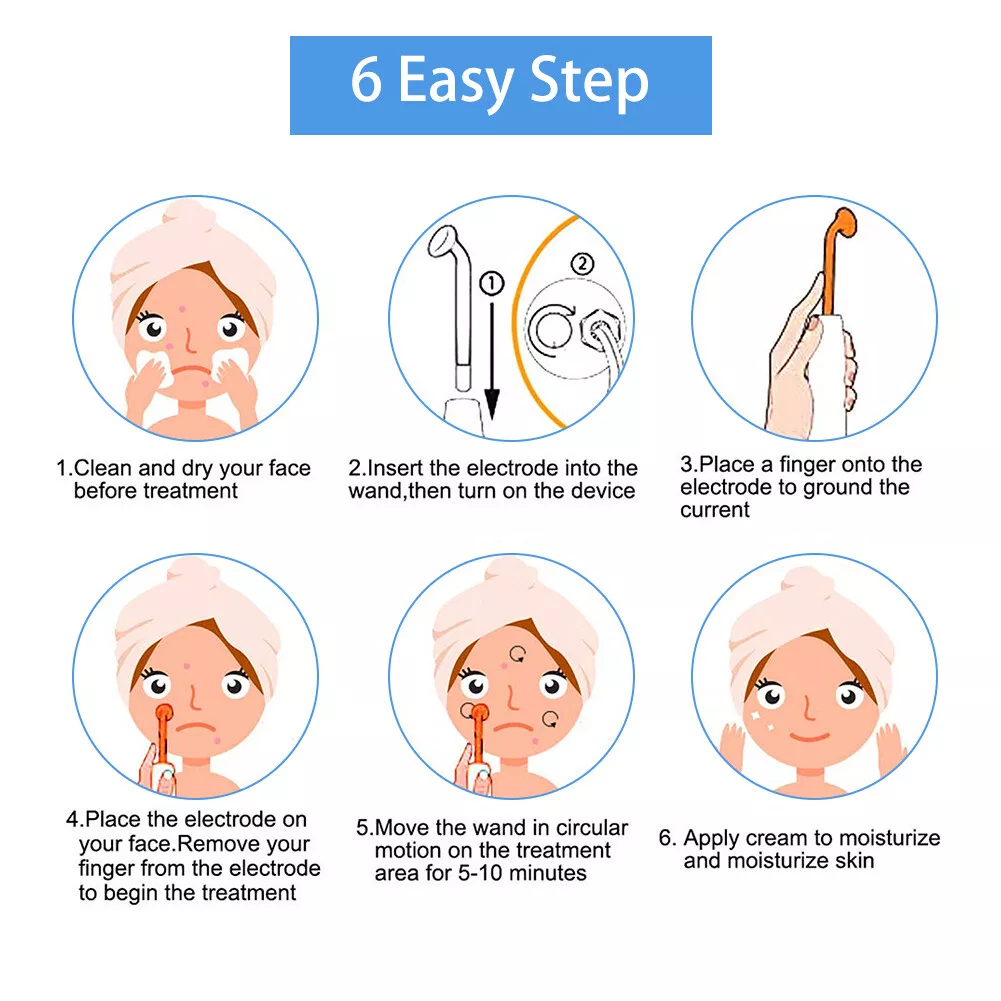 6 Easy Step

①

②

1.Clean and dry your face before treatment

2.Insert the electrode into the wand,then turn on the device

3.Place a finger onto the electrode to ground the current

4.Place the electrode on your face.Remove your finger from the electrode to begin the treatment

5.Move the wand in circular motion on the treatment area for 5-10 minutes

6. Apply cream to moisturize and moisturize skin