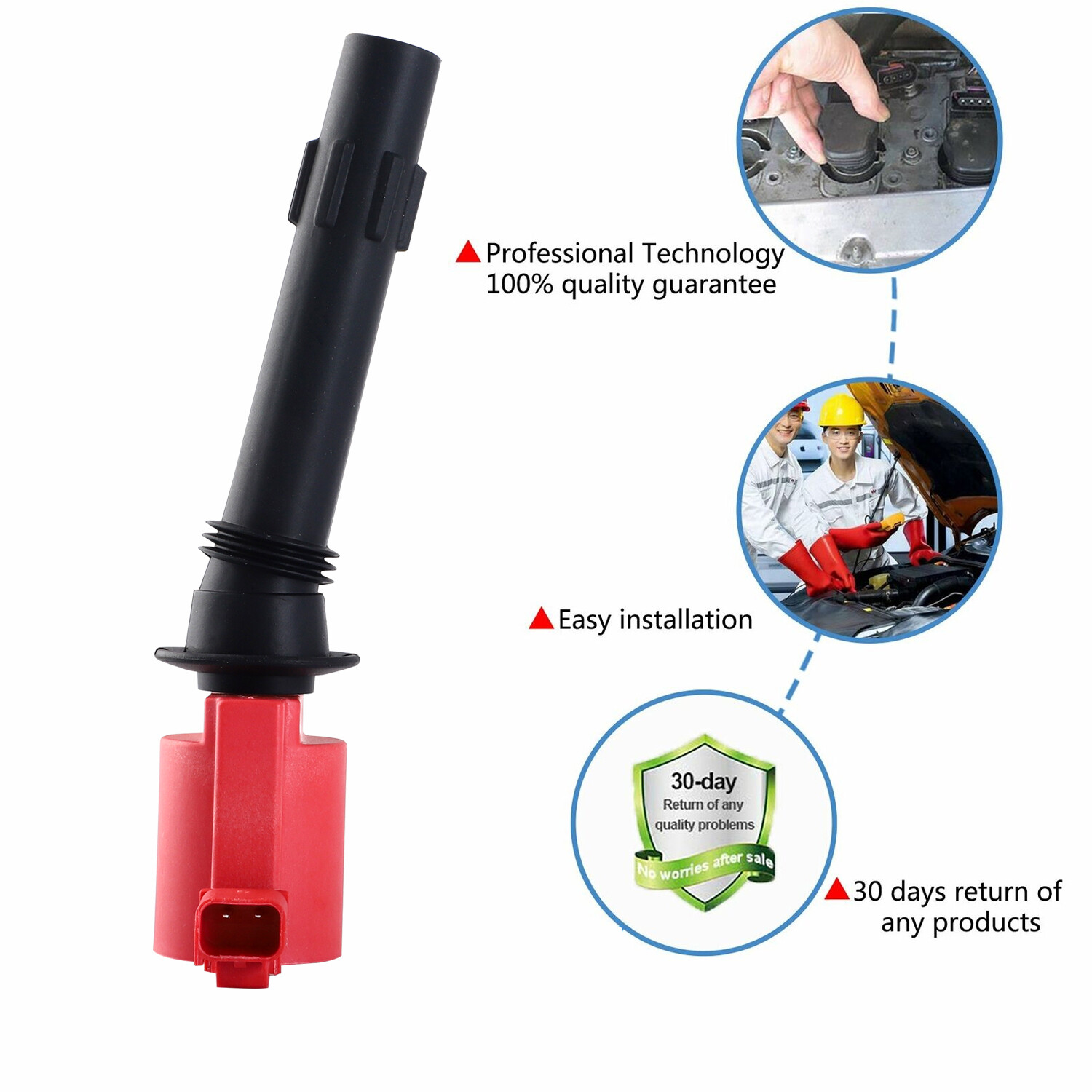 ▲Professional Technology
100% quality guarantee

▲Easy installation

30-day
Return of any
quality problems
No worries after sale

▲30 days return of
any products