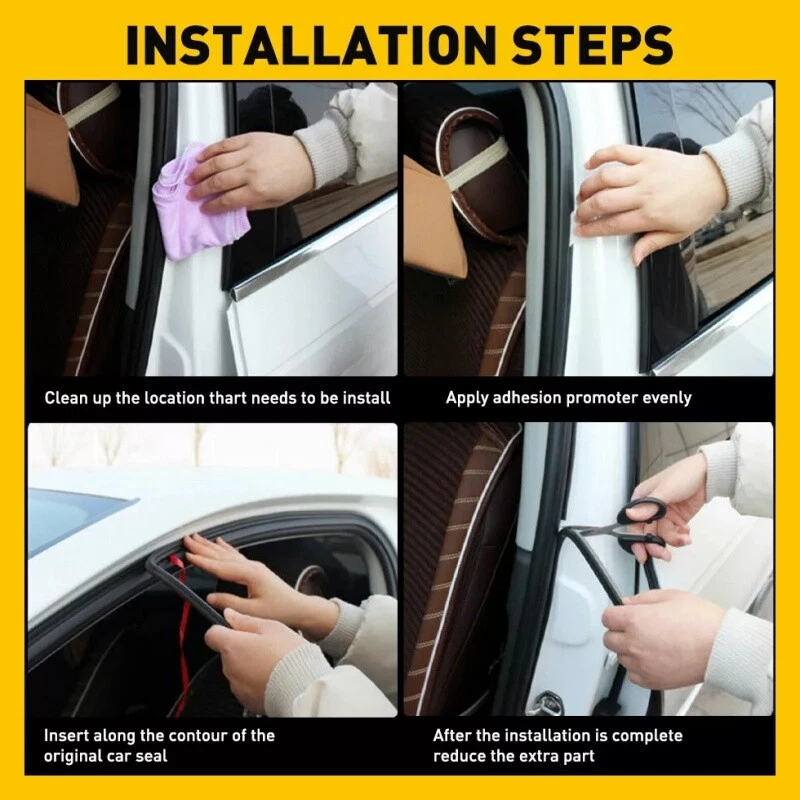 INSTALLATION STEPS

Clean up the location thart needs to be install

Apply adhesion promoter evenly

Insert along the contour of the original car seal

After the installation is complete reduce the extra part