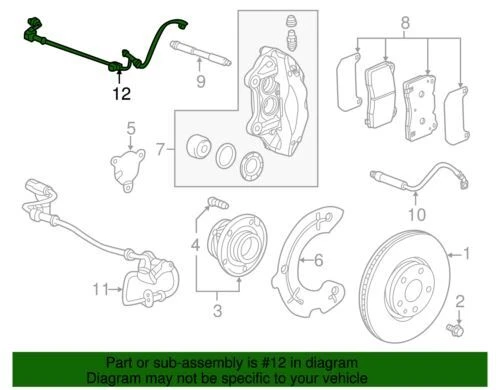 12
9
8
5
7
10
4
6
1
11
3
2

Part or sub-assembly is #12 in diagram
Diagram may not be specific to your vehicle