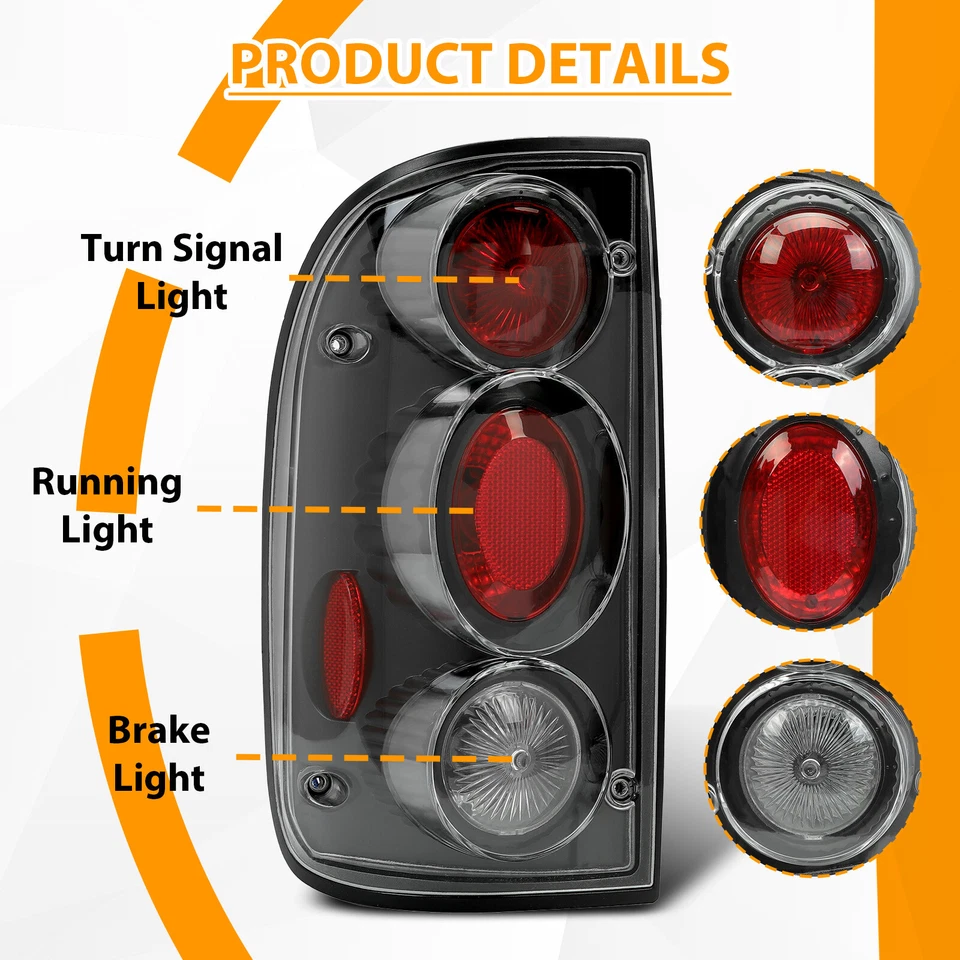 PRODUCT DETAILS

Turn Signal Light

Running Light

Brake Light