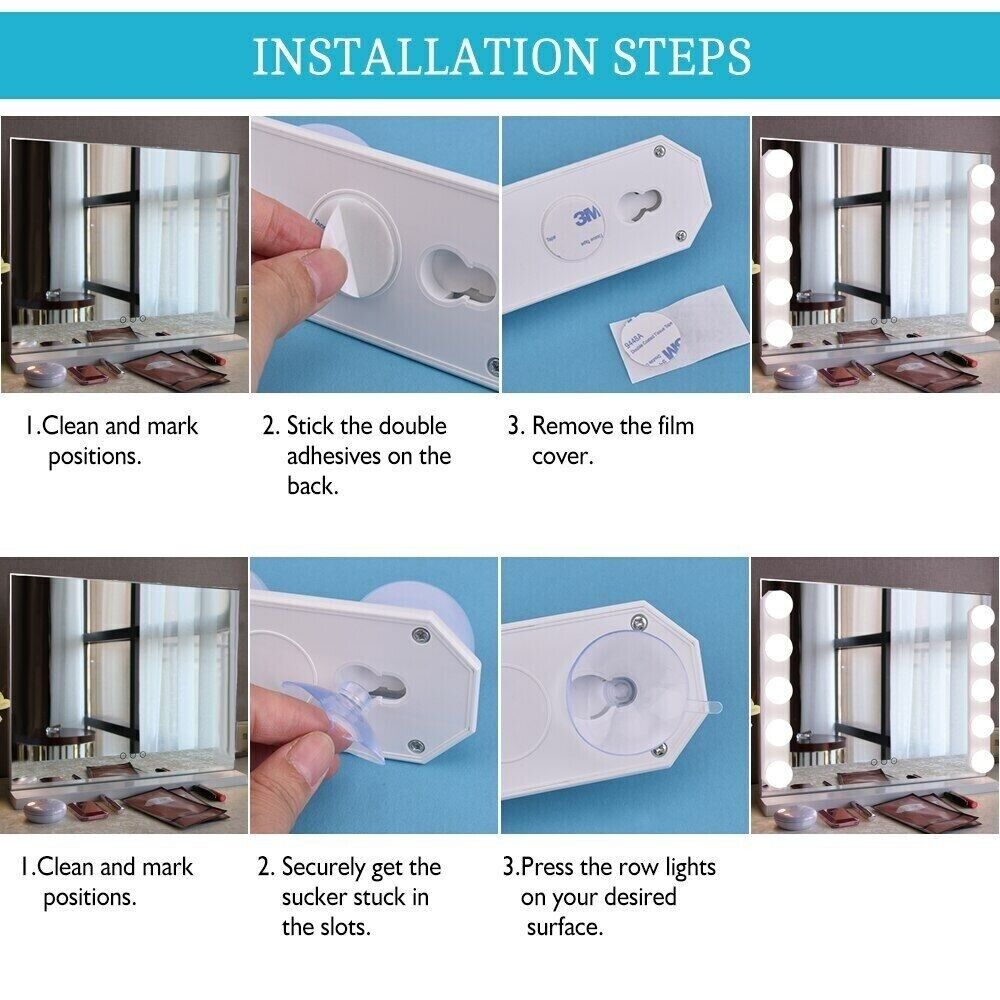 INSTALLATION STEPS

3M

9448A

1.Clean and mark positions.

2. Stick the double adhesives on the back.

3. Remove the film cover.

1.Clean and mark positions.

2. Securely get the sucker stuck in the slots.

3.Press the row lights on your desired surface.