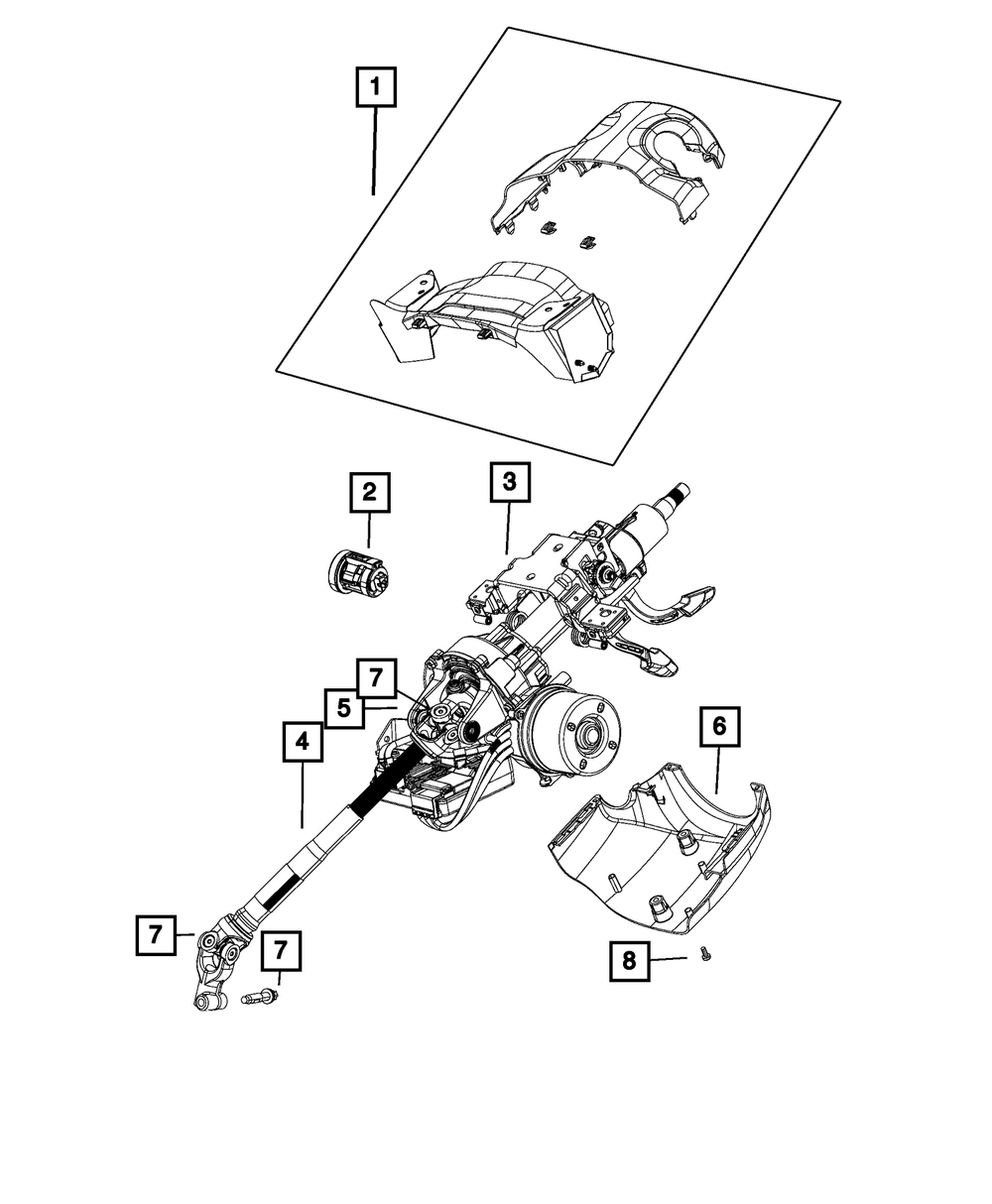 1
2
3
7
5
4
6
7
7
8